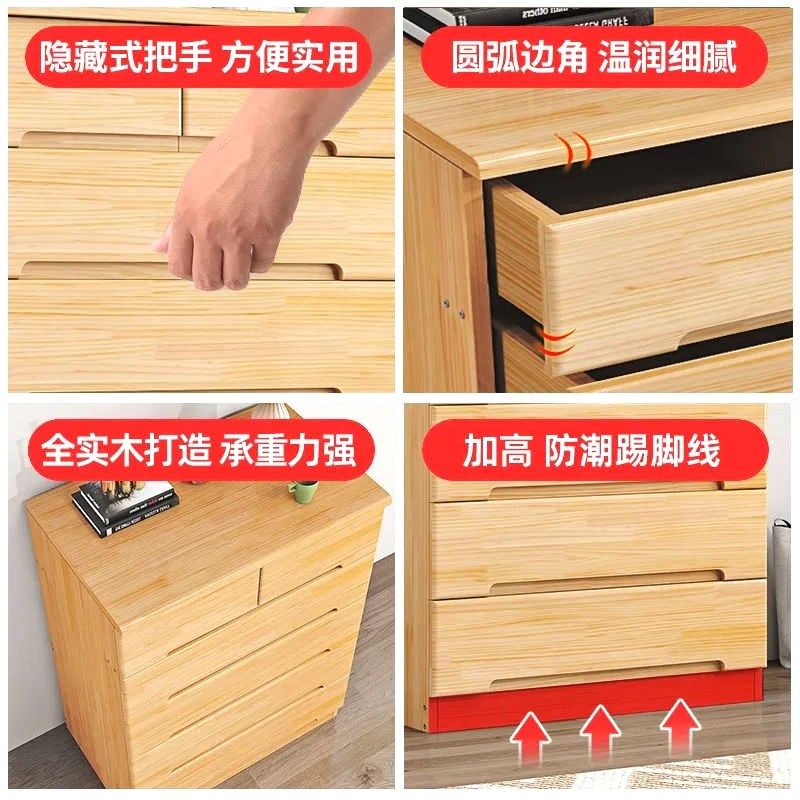 隐藏式把手 方便实用

圆弧边角 温润细腻

全实木打造 承重力强

加高 防潮踢脚线