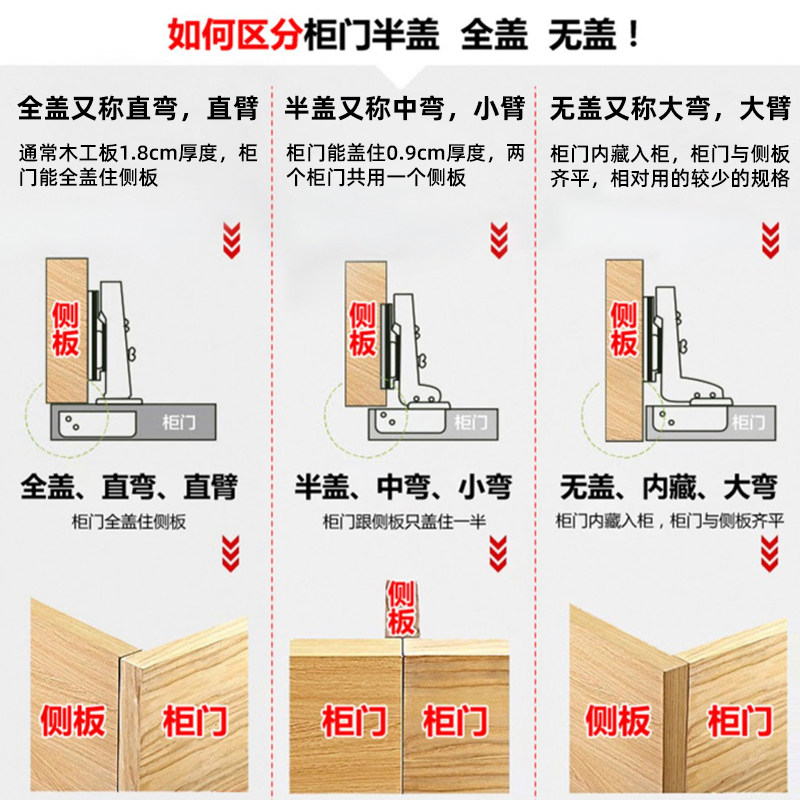 如何区分柜门半盖 全盖 无盖！

全盖又称直弯，直臂

通常木工板1.8cm厚度，柜门能全盖住侧板

侧板

柜门

全盖、直弯、直臂

柜门全盖住侧板

侧板

柜门

半盖又称中弯，小臂

柜门能盖住0.9cm厚度，两个柜门共用一个侧板

侧板

柜门

半盖、中弯、小弯

柜门跟侧板只盖住一半

侧板

柜门

柜门

无盖又称大弯，大臂

柜门内藏入柜，柜门与侧板齐平，相对用的较少的规格

侧板

柜门

无盖、内藏、大弯

柜门内藏入柜，柜门与侧板齐平

侧板

柜门