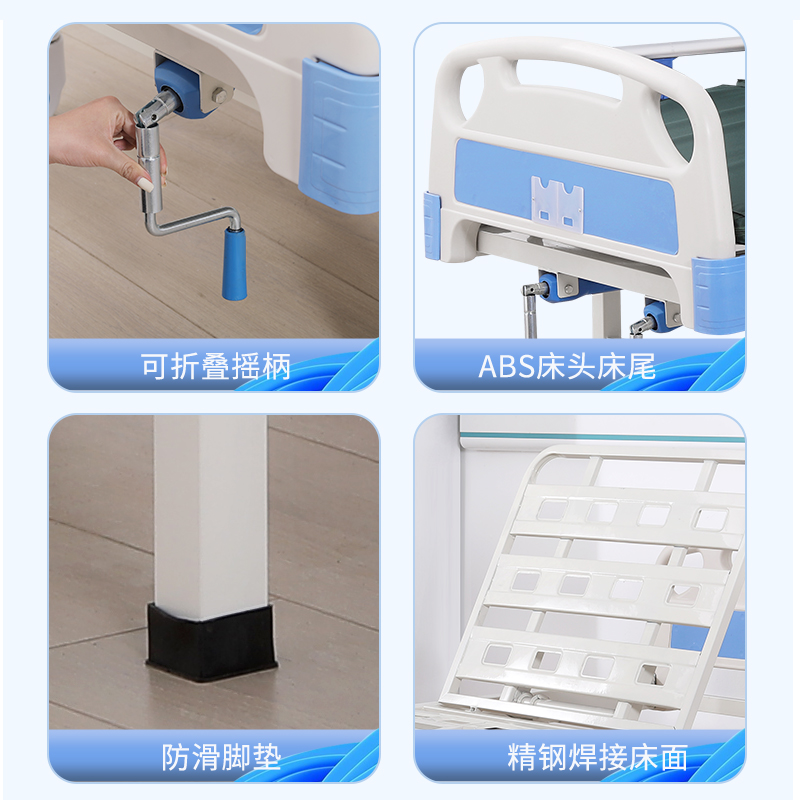 可折叠摇柄

ABS床头床尾

防滑脚垫

精钢焊接床面