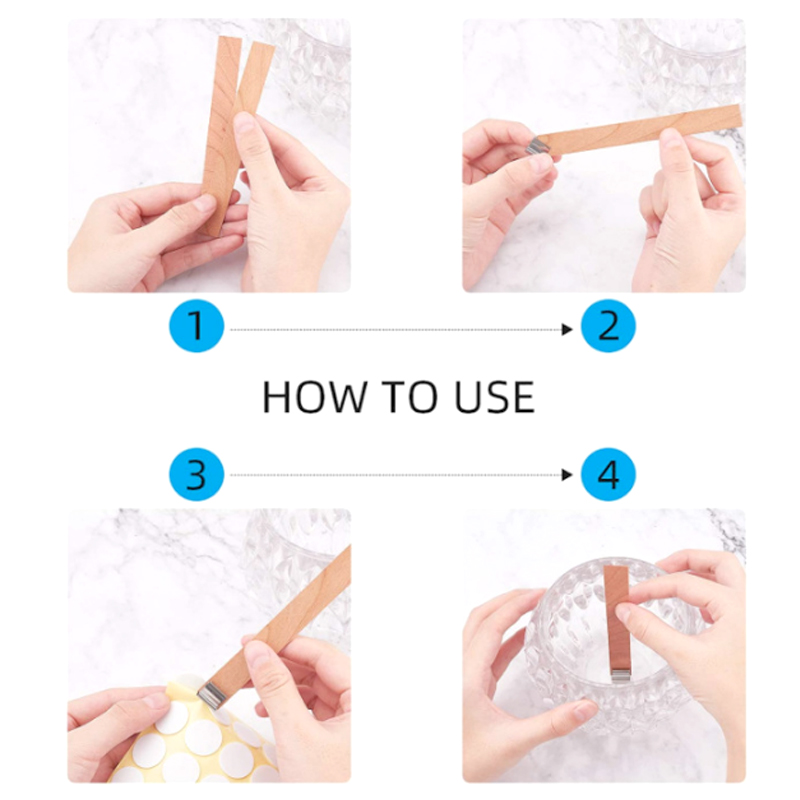 1
2
HOW TO USE
3
4