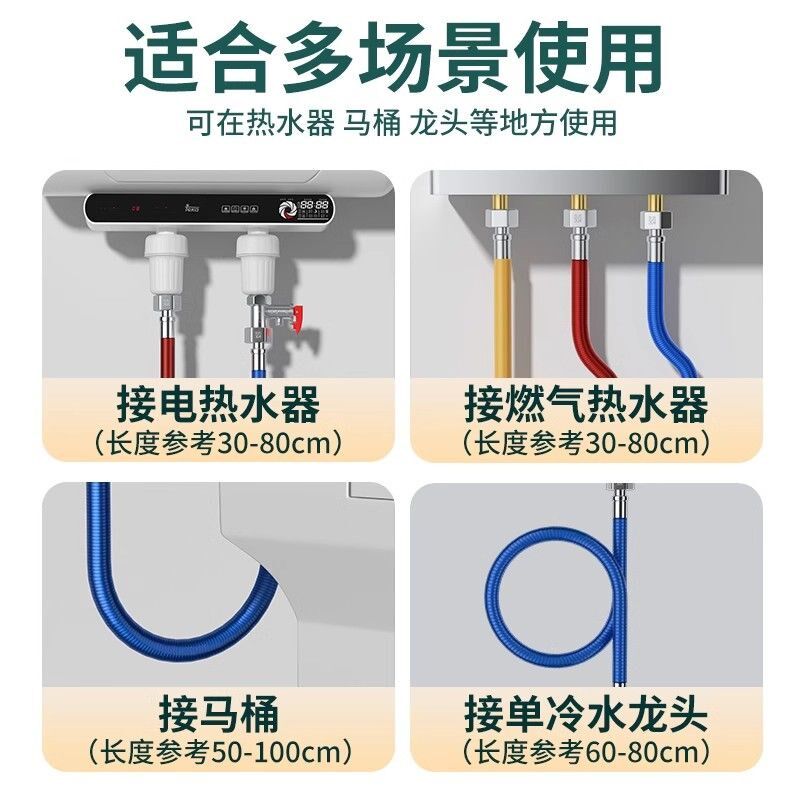 适合多场景使用

可在热水器 马桶 龙头等地方使用

接电热水器
（长度参考30-80cm）

接燃气热水器
（长度参考30-80cm）

接马桶
（长度参考50-100cm）

接单冷水龙头
（长度参考60-80cm）