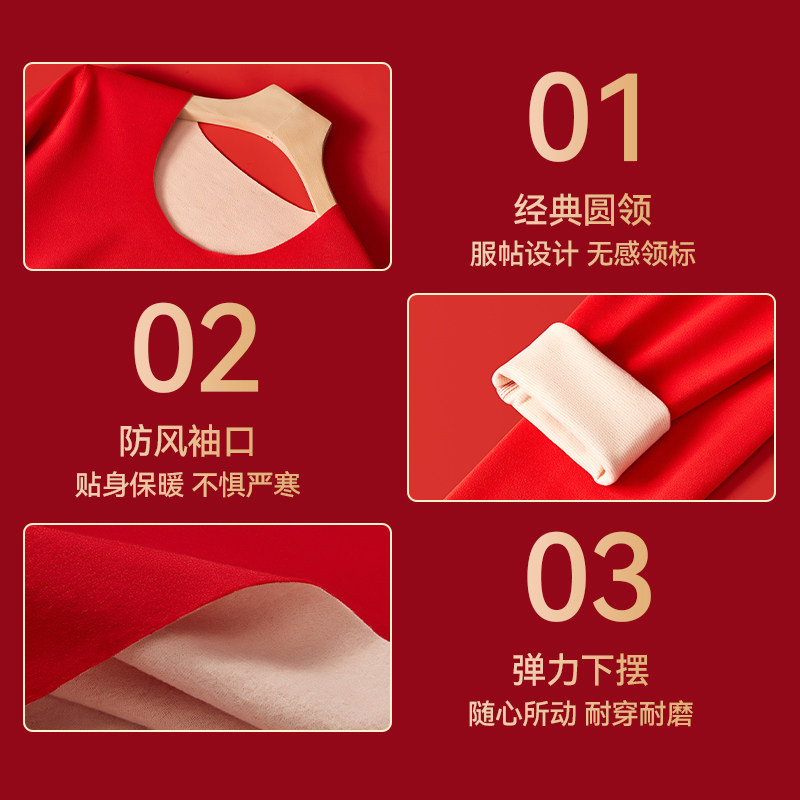 01
经典圆领
服帖设计 无感领标

02
防风袖口
贴身保暖 不惧严寒

03
弹力下摆
随心所动 耐穿耐磨