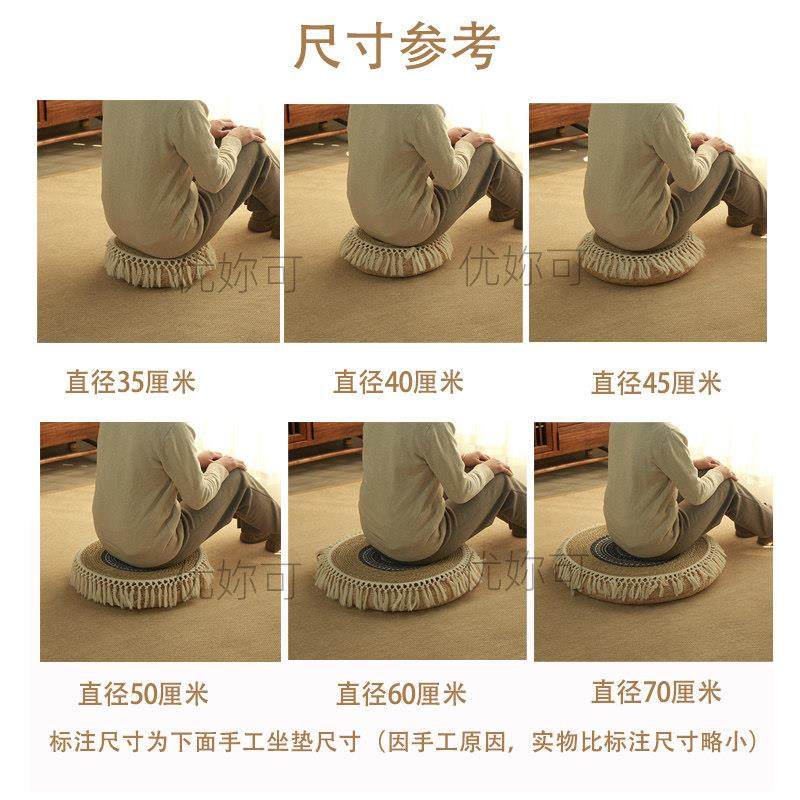 尺寸参考

优妳可 优妳可

直径35厘米 直径40厘米 直径45厘米

优妳可 优妳可

直径50厘米 直径60厘米 直径70厘米

标注尺寸为下面手工坐垫尺寸（因手工原因，实物比标注尺寸略小）