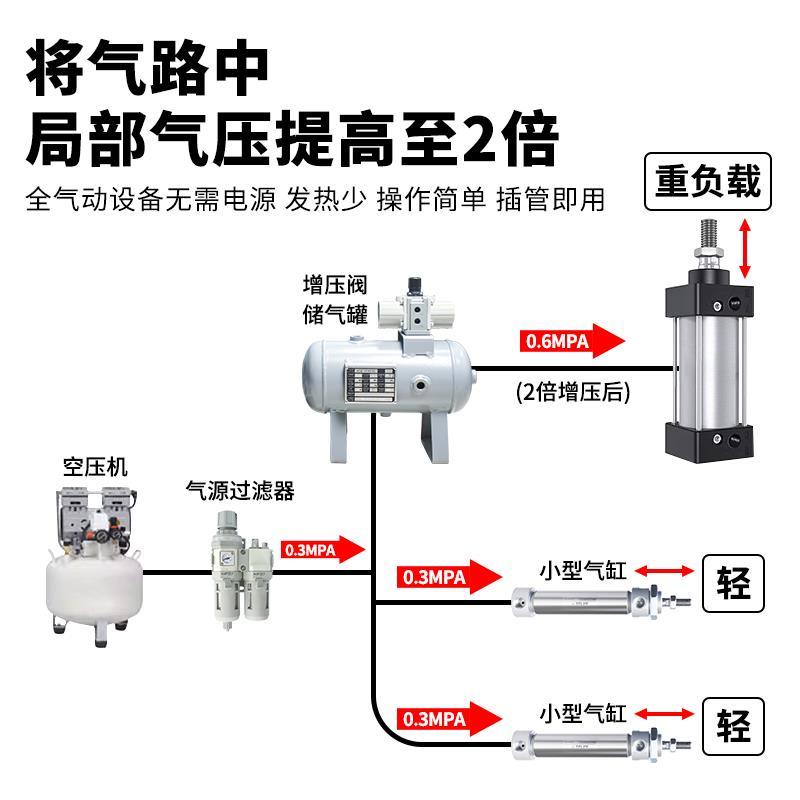 将气路中
局部气压提高至2倍

全气动设备无需电源 发热少 操作简单 插管即用

重负载

增压阀
储气罐

0.6MPA

(2倍增压后)

空压机

气源过滤器

0.3MPA

0.3MPA

小型气缸

轻

0.3MPA

小型气缸

轻