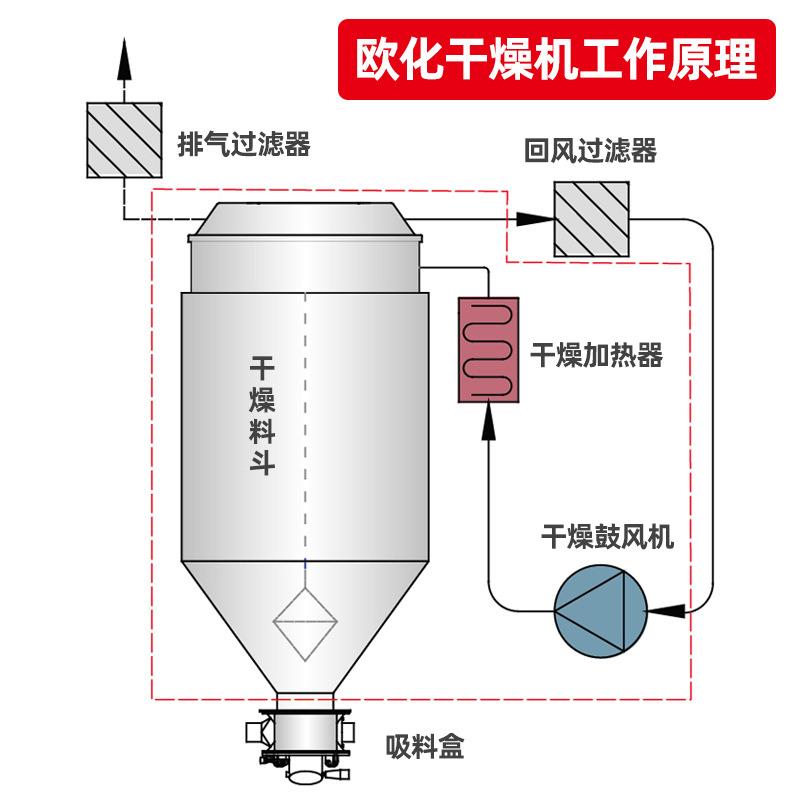 欧化干燥机工作原理

排气过滤器

回风过滤器

干燥加热器

干燥料斗

干燥鼓风机

吸料盒