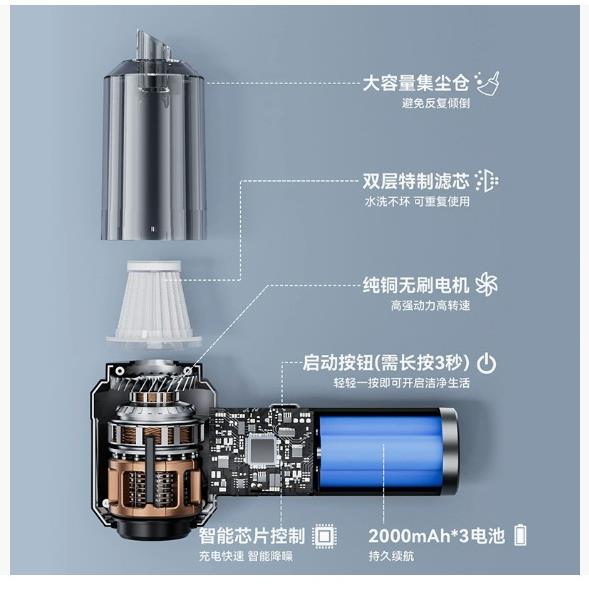 大容量集尘仓
避免反复倾倒

双层特制滤芯
水洗不坏 可重复使用

纯铜无刷电机
高强动力高转速

启动按钮(需长按3秒)
轻轻一按即可开启洁净生活

智能芯片控制
充电快速 智能降噪

2000mAh*3电池
持久续航