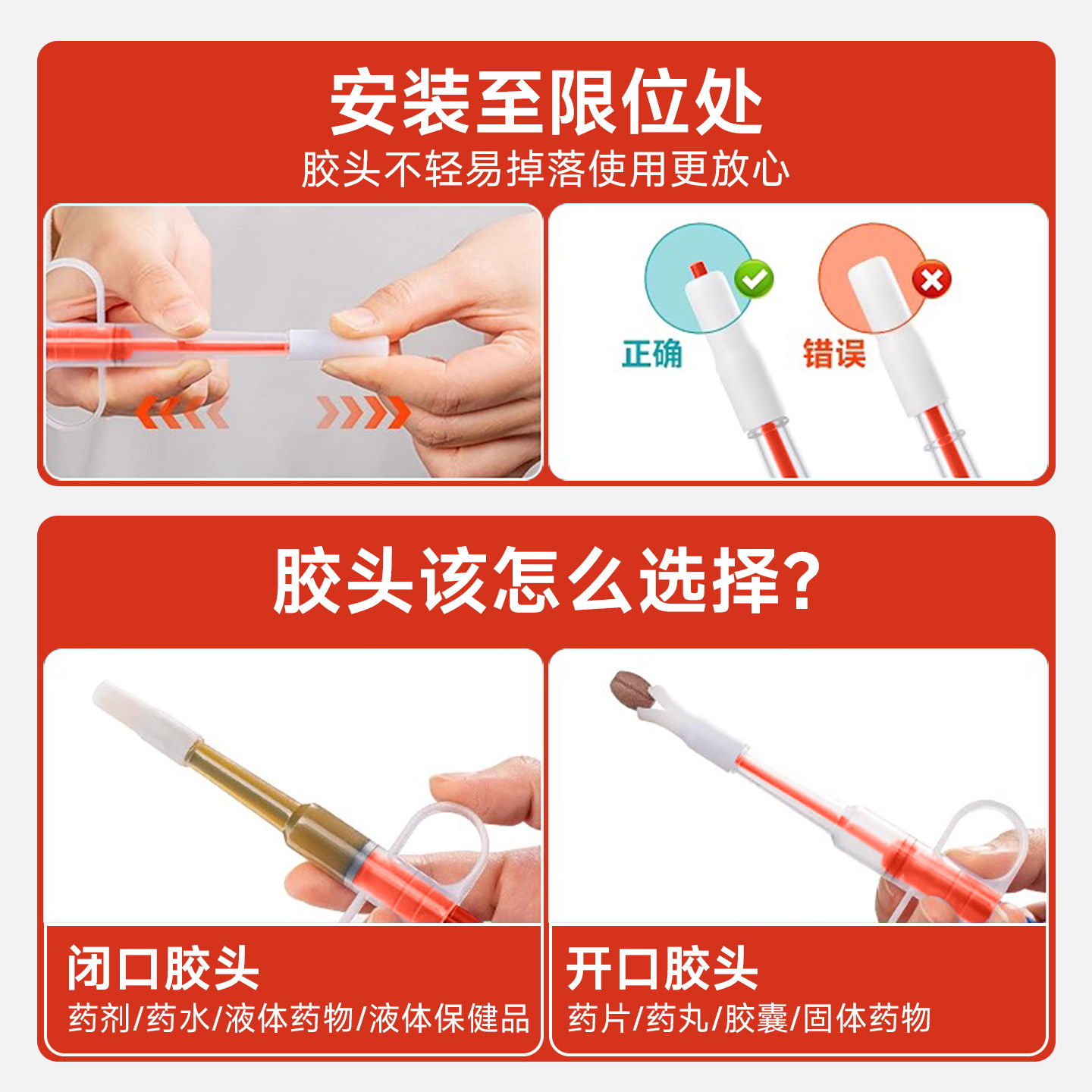 安装至限位处
胶头不轻易掉落使用更放心

正确

错误

胶头该怎么选择?

闭口胶头
药剂/药水/液体药物/液体保健品

开口胶头
药片/药丸/胶囊/固体药物