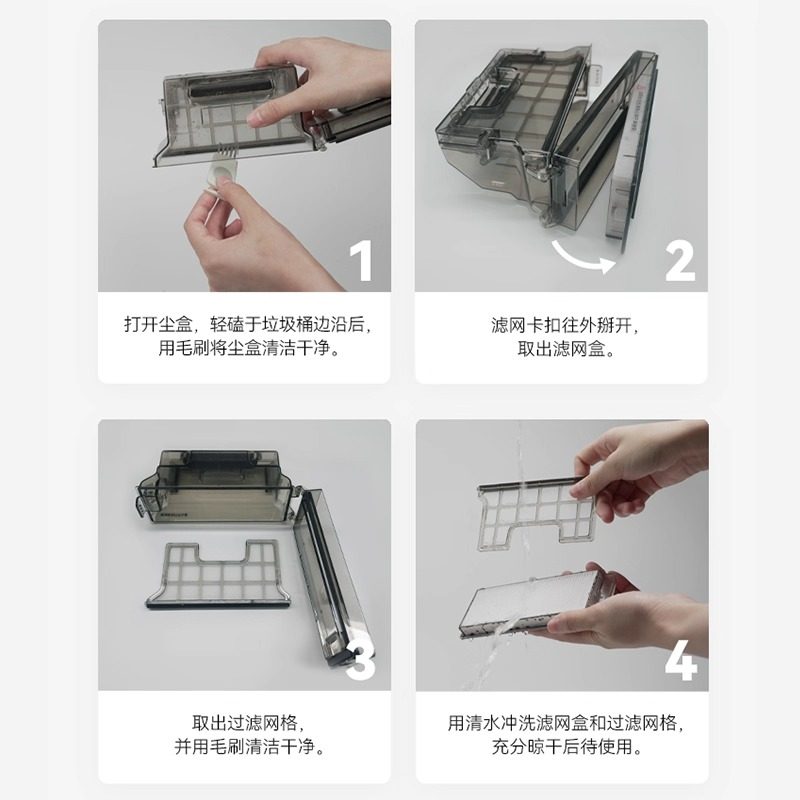 1

打开尘盒，轻磕于垃圾桶边沿后，用毛刷将尘盒清洁干净。

2

滤网卡扣往外掰开，取出滤网盒。

3

取出过滤网格，并用毛刷清洁干净。

4

用清水冲洗滤网盒和过滤网格，充分晾干后待使用。