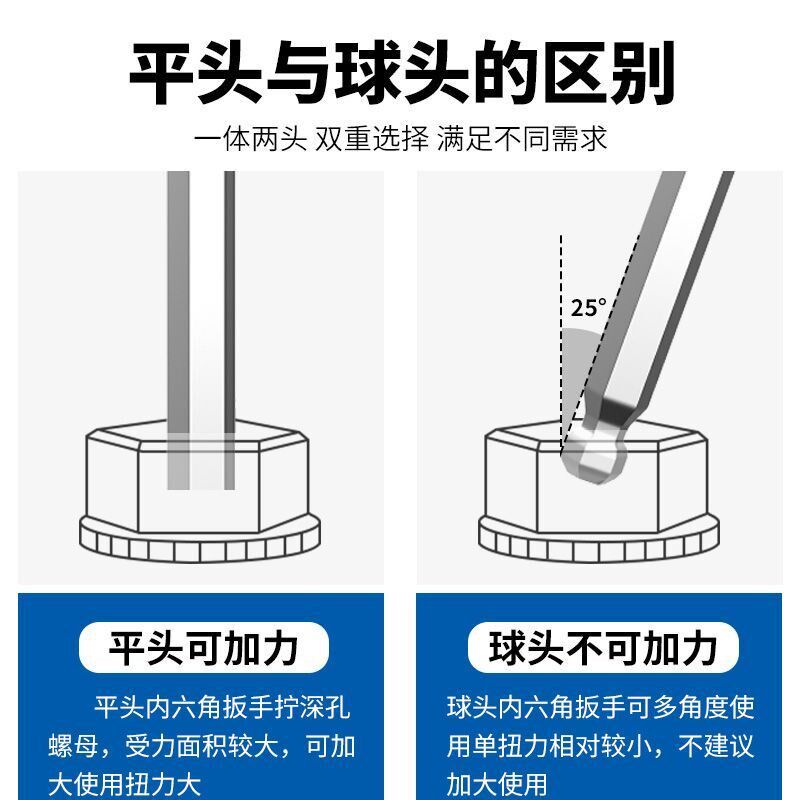 平头与球头的区别

一体两头 双重选择 满足不同需求

25°

平头可加力

平头内六角扳手拧深孔螺母，受力面积较大，可加大使用扭力大

球头不可加力

球头内六角扳手可多角度使用单扭力相对较小，不建议加大使用