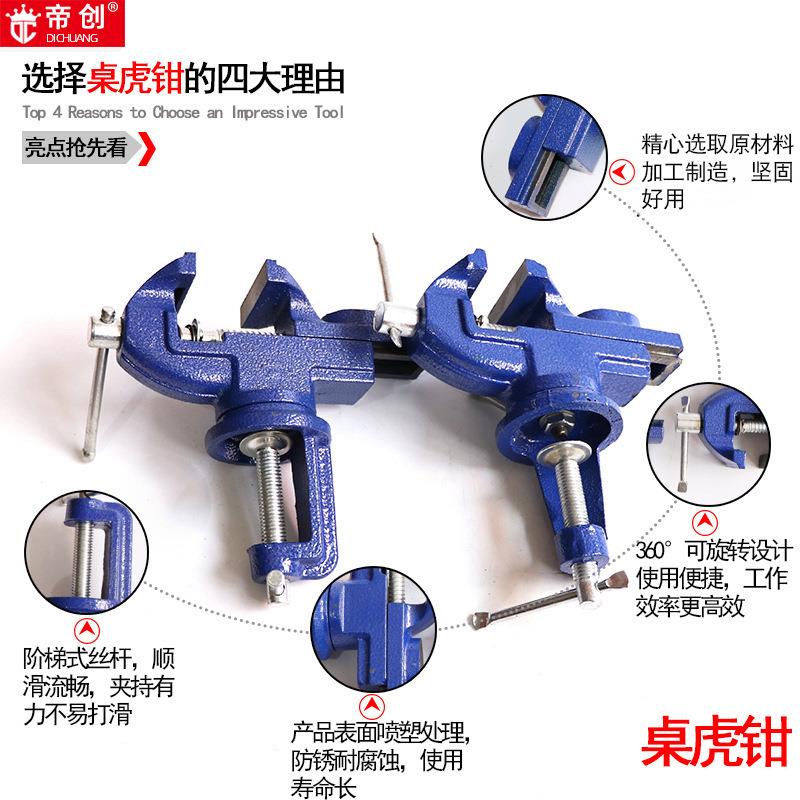 帝创®
DICHUANG

选择桌虎钳的四大理由
Top 4 Reasons to Choose an Impressive Tool

亮点抢先看

精心选取原材料加工制造，坚固好用

360°可旋转设计使用便捷，工作效率更高效

阶梯式丝杆，顺滑流畅，夹持有力不易打滑

产品表面喷塑处理，防锈耐腐蚀，使用寿命长

桌虎钳