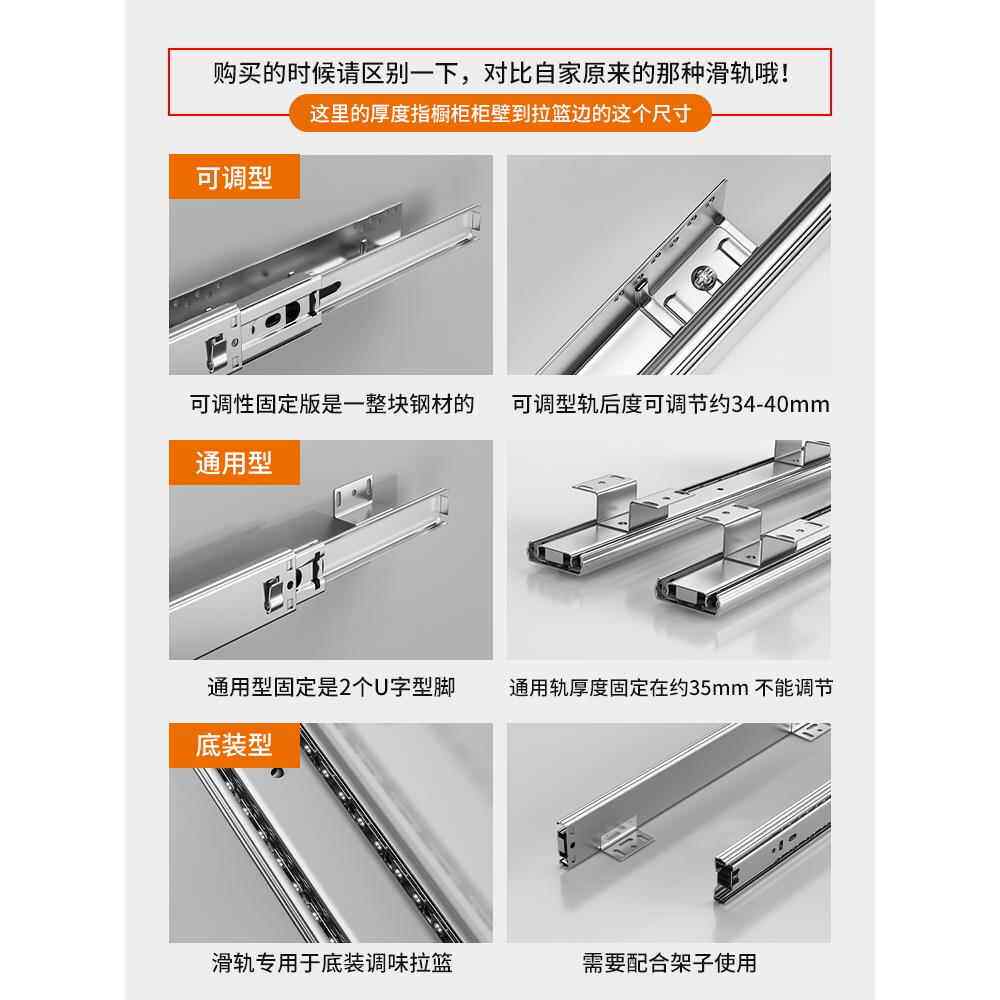 购买的时候请区别一下，对比自家原来的那种滑轨哦！

这里的厚度指橱柜柜壁到拉篮边的这个尺寸

可调型

可调性固定版是一整块钢材的

可调型轨后度可调节约34-40mm

通用型

通用型固定是2个U字型脚

通用轨厚度固定在约35mm 不能调节

底装型

滑轨专用于底装调味拉篮

需要配合架子使用