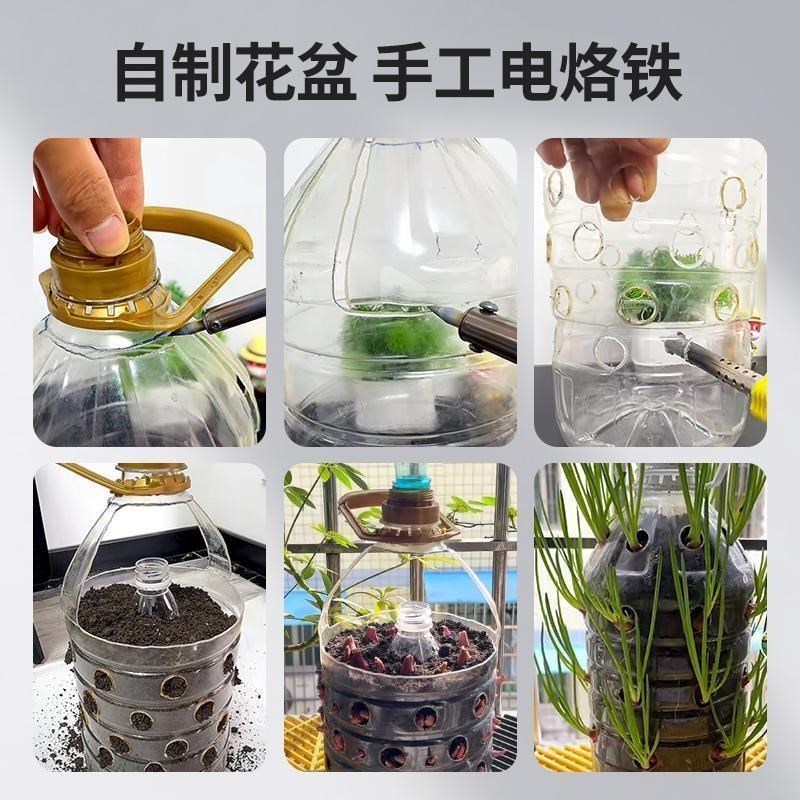 自制花盆 手工电烙铁