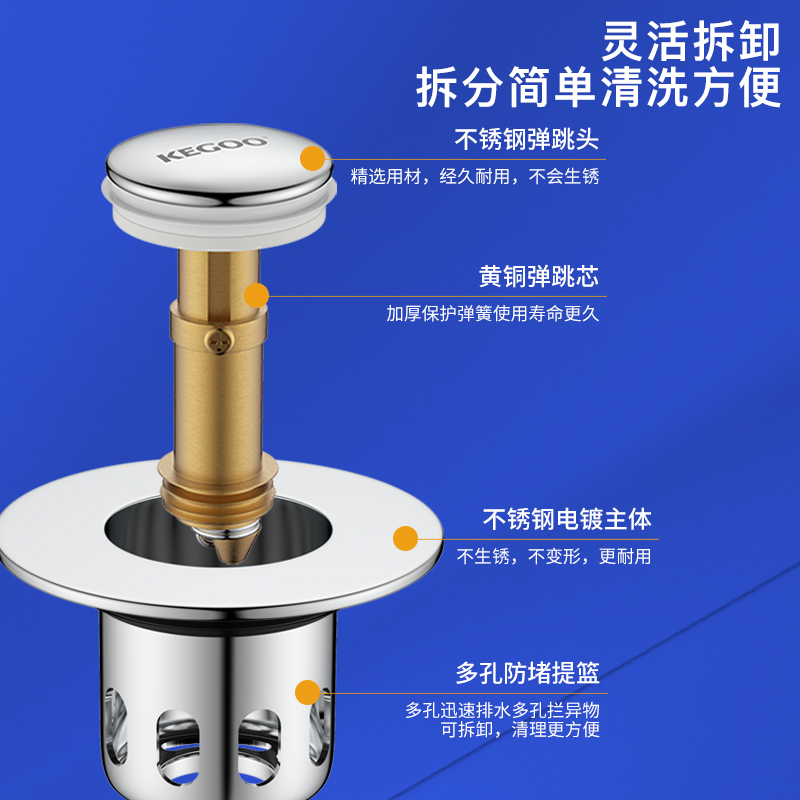 灵活拆卸
拆分简单清洗方便

KEGOO

不锈钢弹跳头
精选用材，经久耐用，不会生锈

黄铜弹跳芯
加厚保护弹簧使用寿命更久

不锈钢电镀主体
不生锈，不变形，更耐用

多孔防堵提篮
多孔迅速排水多孔拦异物
可拆卸，清理更方便