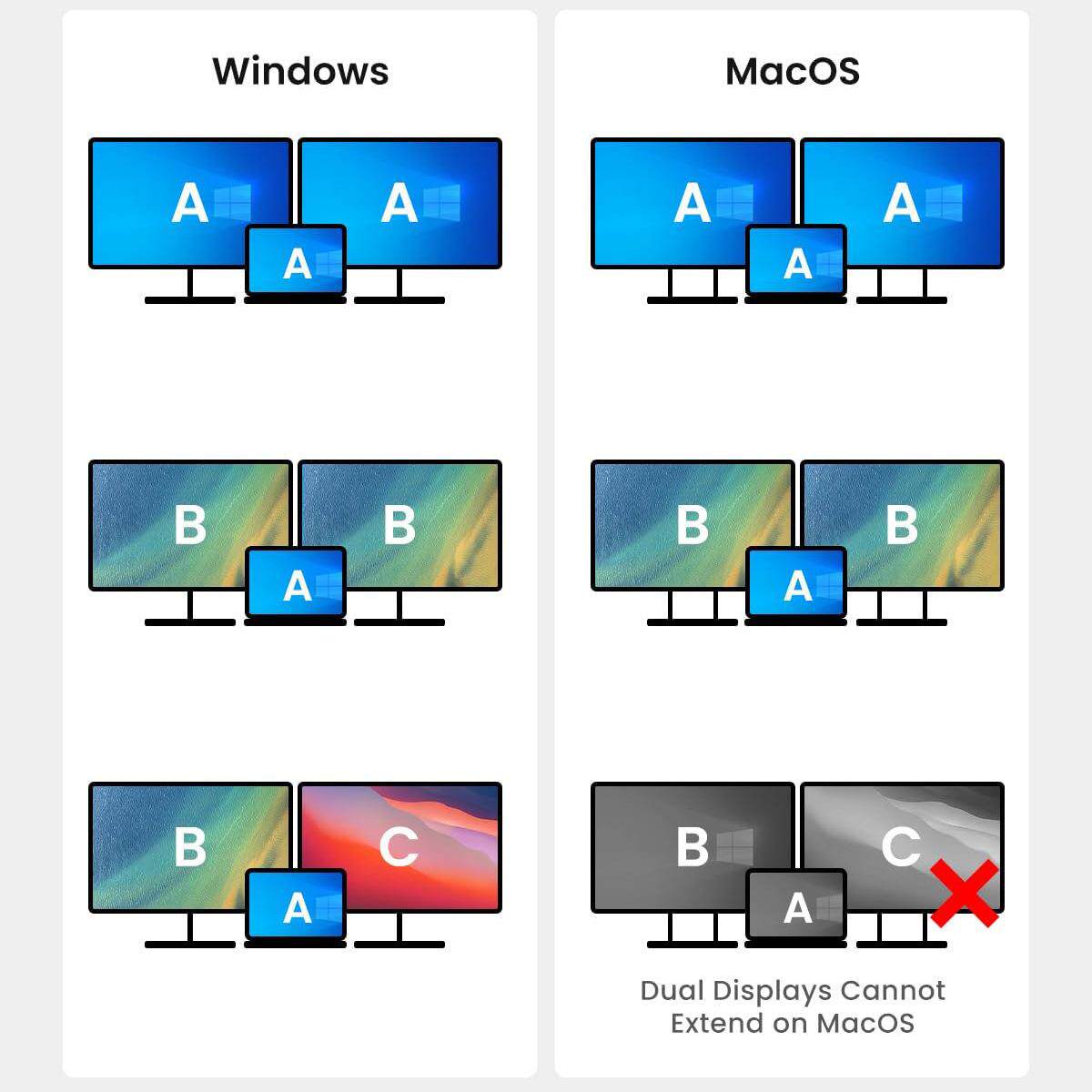 Windows

A A A

B B A

B C A

MacOS

A A A

B B A

B C A

Dual Displays Cannot Extend on MacOS