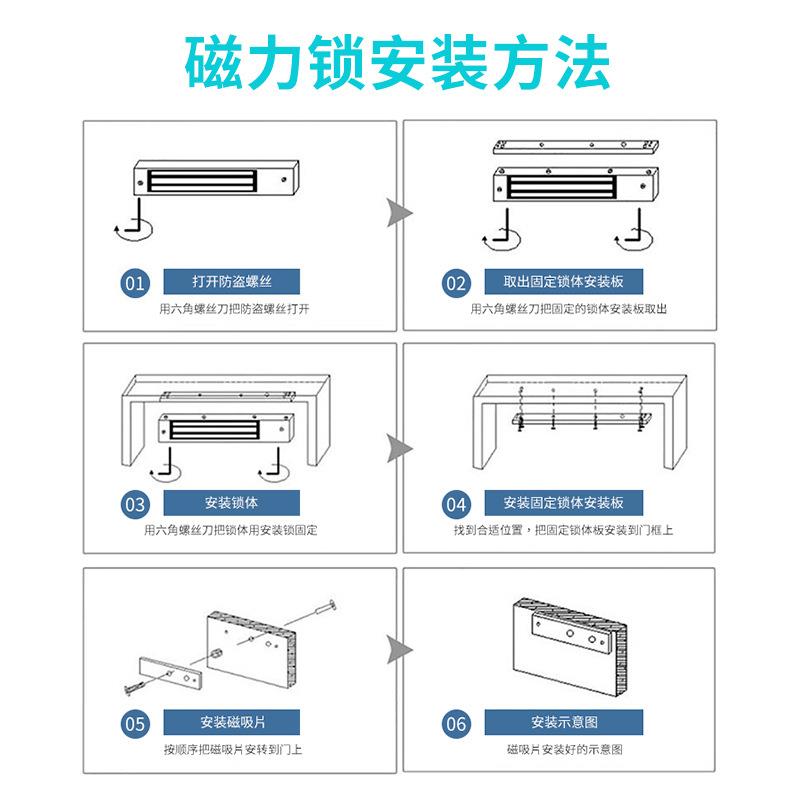 磁力锁安装方法

01 打开防盗螺丝
用六角螺丝刀把防盗螺丝打开

02 取出固定锁体安装板
用六角螺丝刀把固定的锁体安装板取出

03 安装锁体
用六角螺丝刀把锁体用安装锁固定

04 安装固定锁体安装板
找到合适位置，把固定锁体板安装到门框上

05 安装磁吸片
按顺序把磁吸片安转到门上

06 安装示意图
磁吸片安装好的示意图