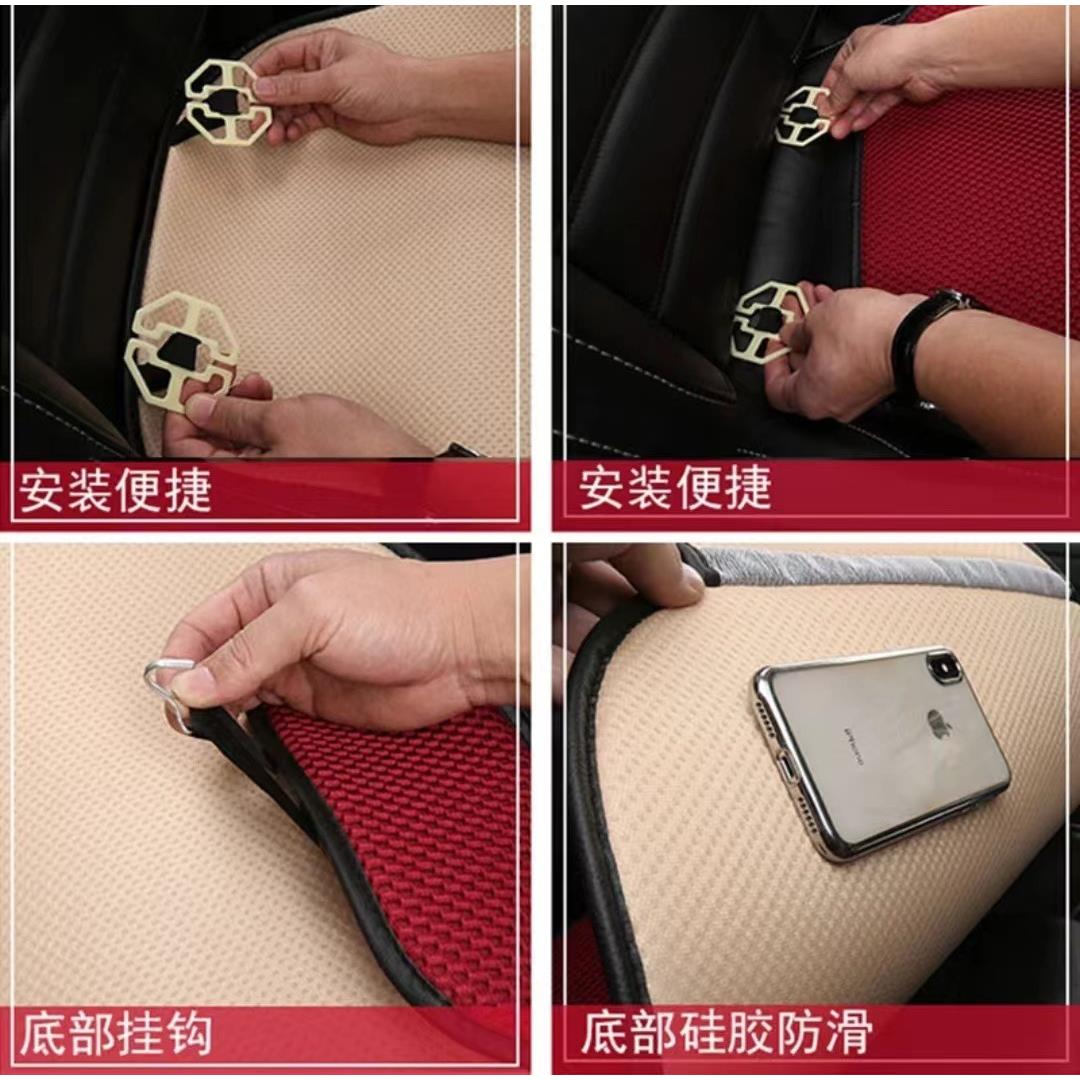 安装便捷

安装便捷

底部挂钩

底部硅胶防滑