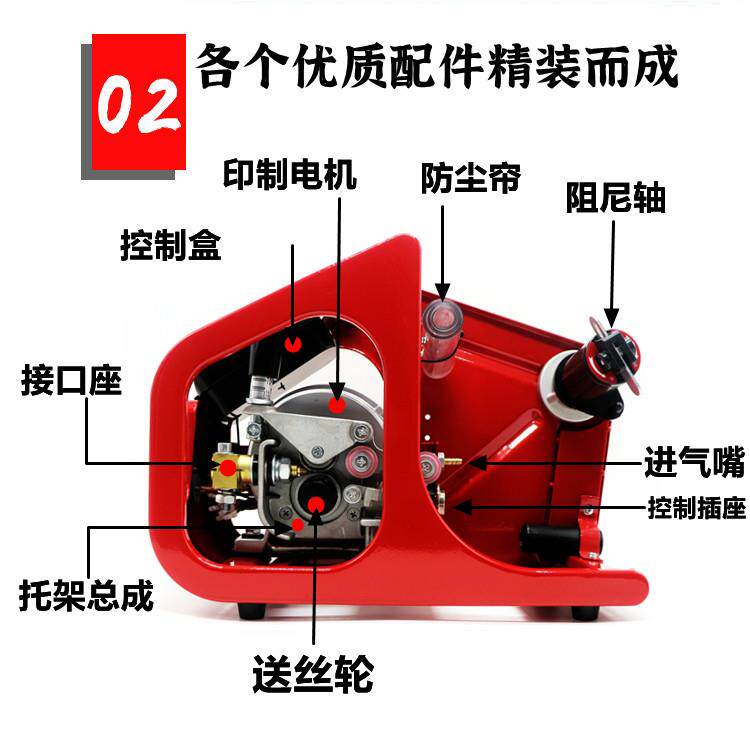 02 各个优质配件精装而成

印制电机

防尘帘

阻尼轴

控制盒

接口座

进气嘴

控制插座

托架总成

送丝轮