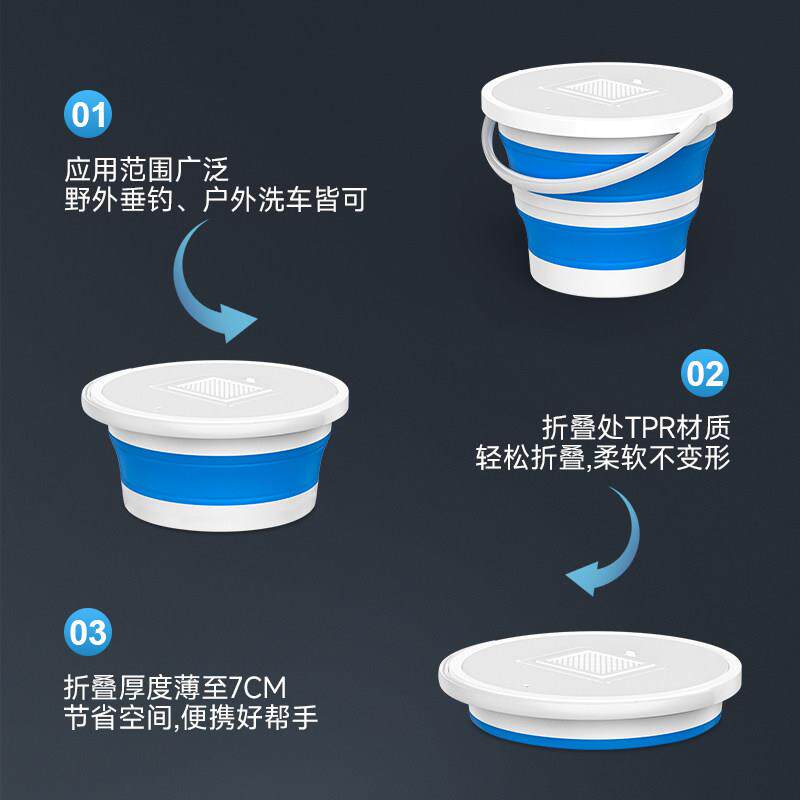 01

应用范围广泛
野外垂钓、户外洗车皆可

02

折叠处TPR材质
轻松折叠,柔软不变形

03

折叠厚度薄至7CM
节省空间,便携好帮手