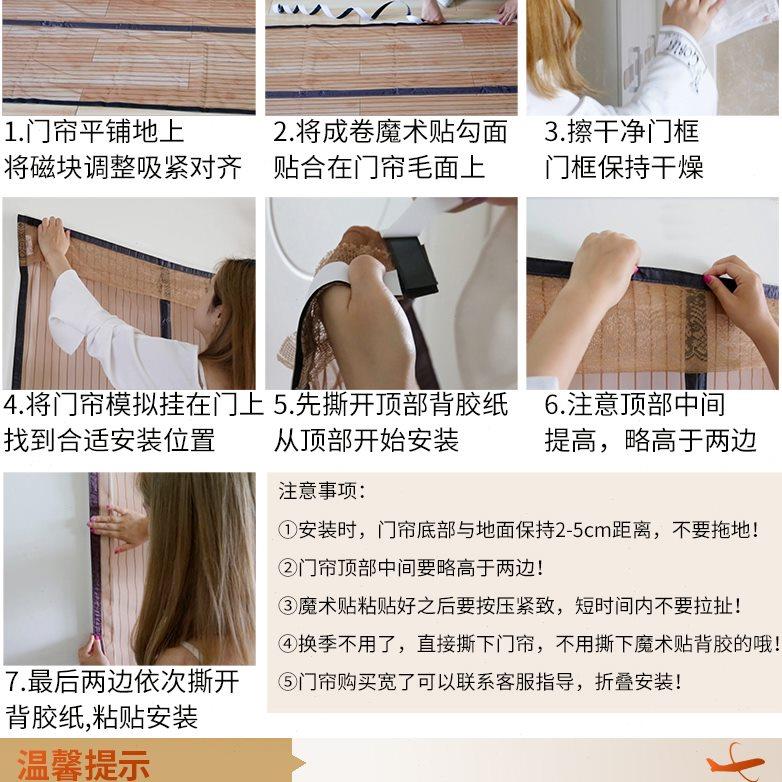 1.门帘平铺地上
将磁块调整吸紧对齐

2.将成卷魔术贴勾面
贴合在门帘毛面上

3.擦干净门框
门框保持干燥

4.将门帘模拟挂在门上
找到合适安装位置

5.先撕开顶部背胶纸
从顶部开始安装

6.注意顶部中间
提高，略高于两边

7.最后两边依次撕开
背胶纸,粘贴安装

注意事项：

①安装时，门帘底部与地面保持2-5cm距离，不要拖地！

②门帘顶部中间要略高于两边！

③魔术贴粘贴好之后要按压紧致，短时间内不要拉扯！

④换季不用了，直接撕下门帘，不用撕下魔术贴背胶的哦！

⑤门帘购买宽了可以联系客服指导，折叠安装！

温馨提示