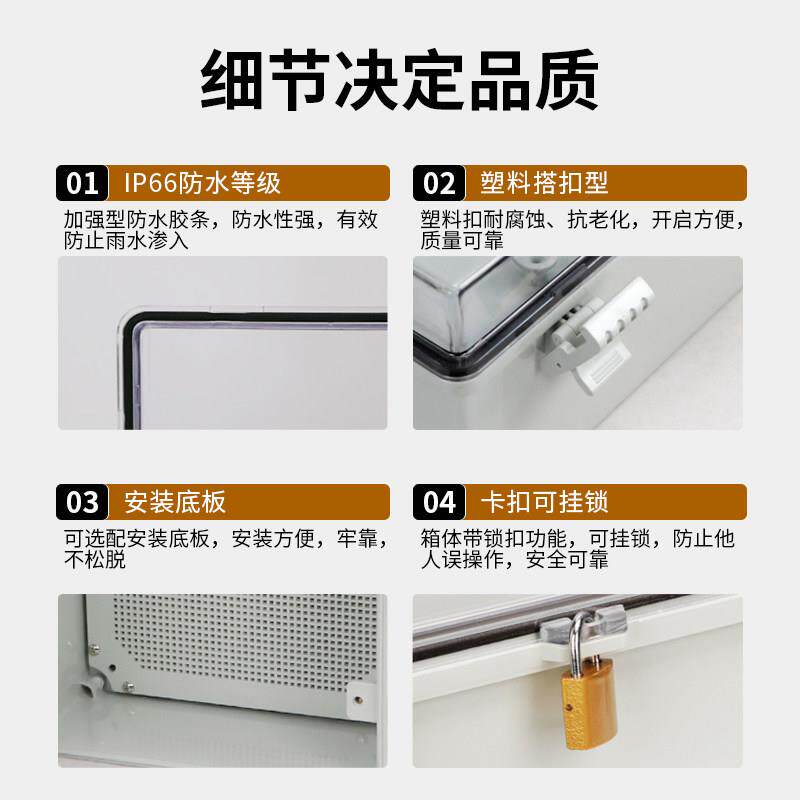 细节决定品质

01 IP66防水等级

加强型防水胶条，防水性强，有效防止雨水渗入

02 塑料搭扣型

塑料扣耐腐蚀、抗老化，开启方便，质量可靠

03 安装底板

可选配安装底板，安装方便，牢靠，不松脱

04 卡扣可挂锁

箱体带锁扣功能，可挂锁，防止他人误操作，安全可靠