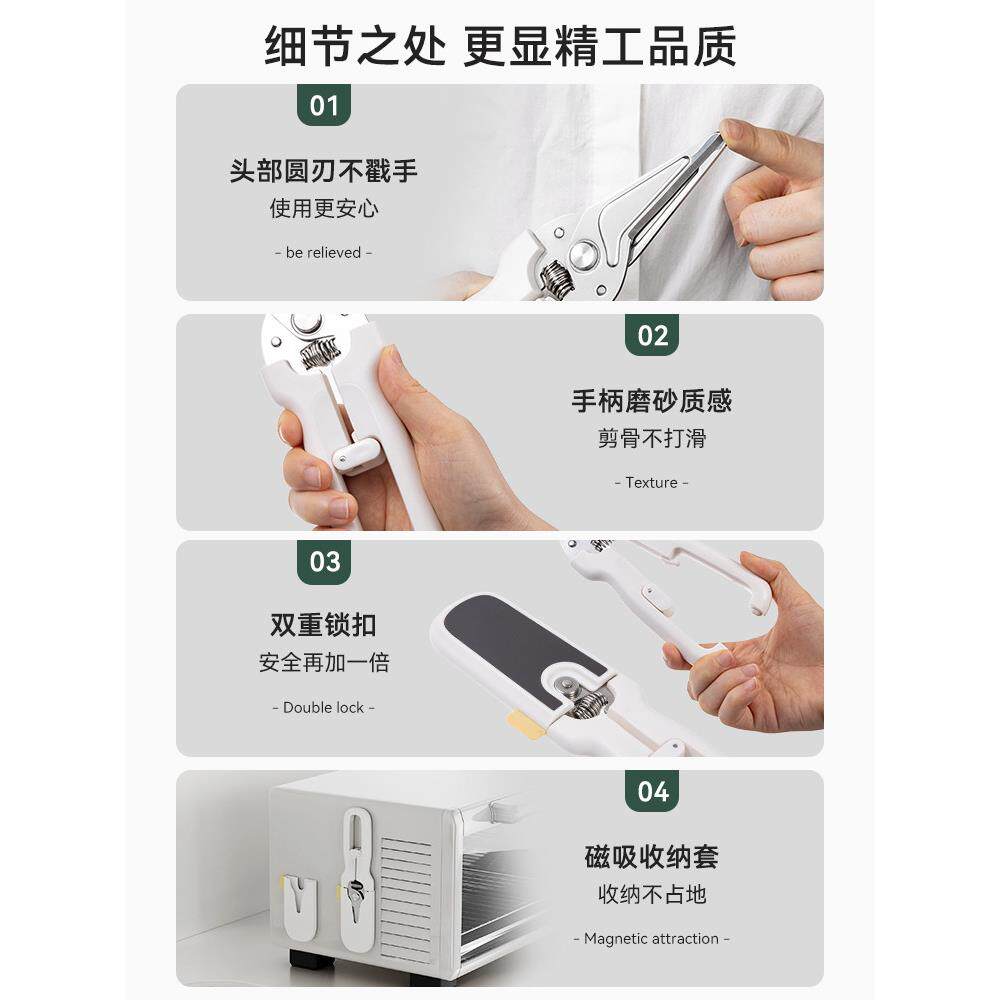 细节之处 更显精工品质

01
头部圆刃不戳手
使用更安心
- be relieved -

02
手柄磨砂质感
剪骨不打滑
- Texture -

03
双重锁扣
安全再加一倍
- Double lock -

04
磁吸收纳套
收纳不占地
- Magnetic attraction -