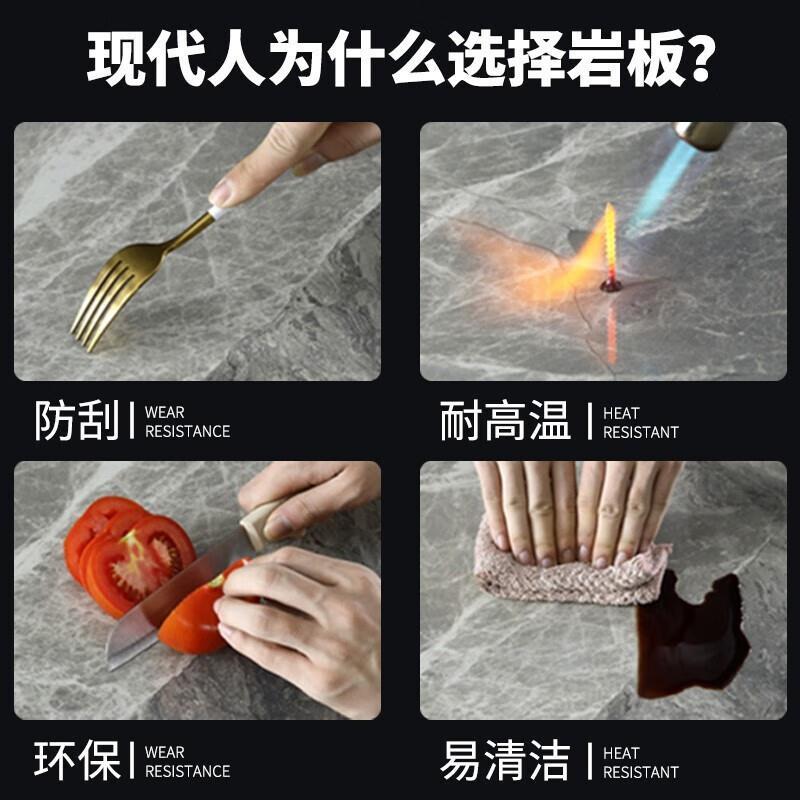 现代人为什么选择岩板?

防刮 | WEAR RESISTANCE

耐高温 | HEAT RESISTANT

环保 | WEAR RESISTANCE

易清洁 | HEAT RESISTANT