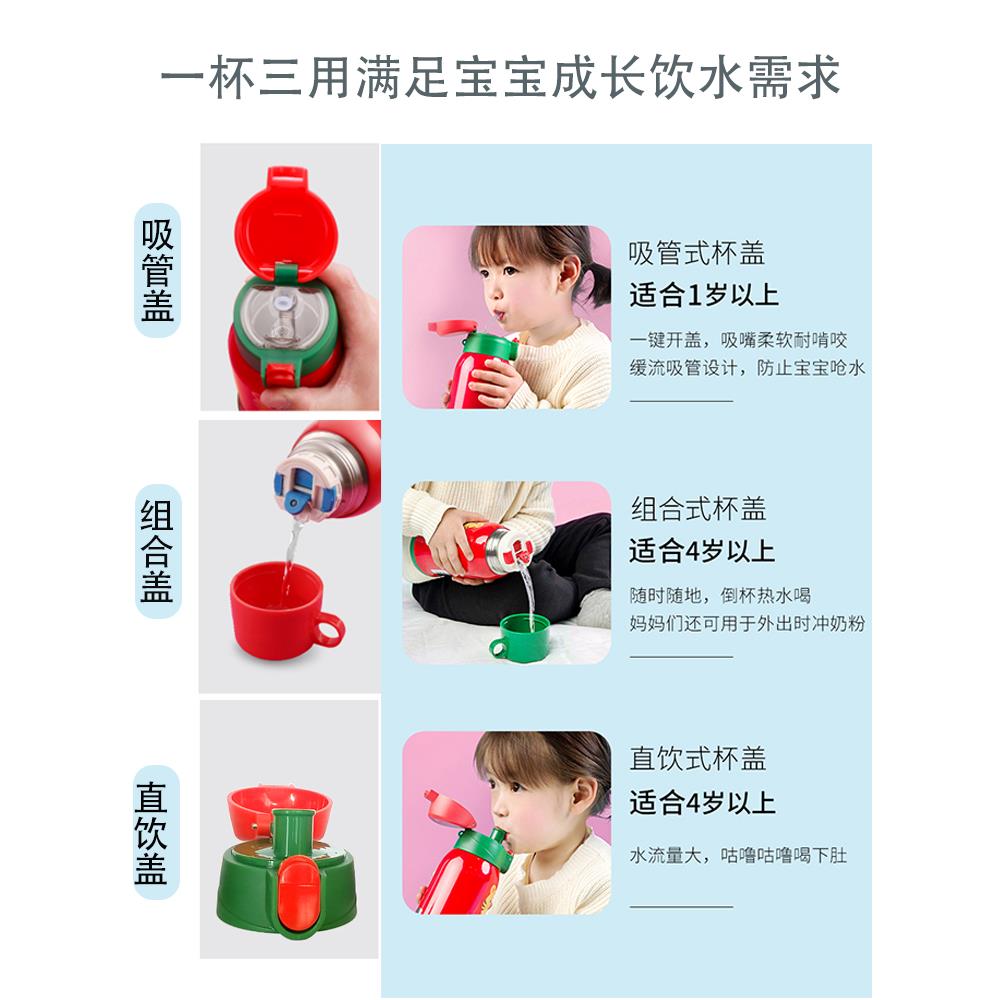 一杯三用满足宝宝成长饮水需求

吸管盖

吸管式杯盖
适合1岁以上
一键开盖，吸嘴柔软耐啃咬
缓流吸管设计，防止宝宝呛水

组合盖

组合式杯盖
适合4岁以上
随时随地，倒杯热水喝
妈妈们还可用于外出时冲奶粉

直饮盖

直饮式杯盖
适合4岁以上
水流量大，咕噜咕噜喝下肚