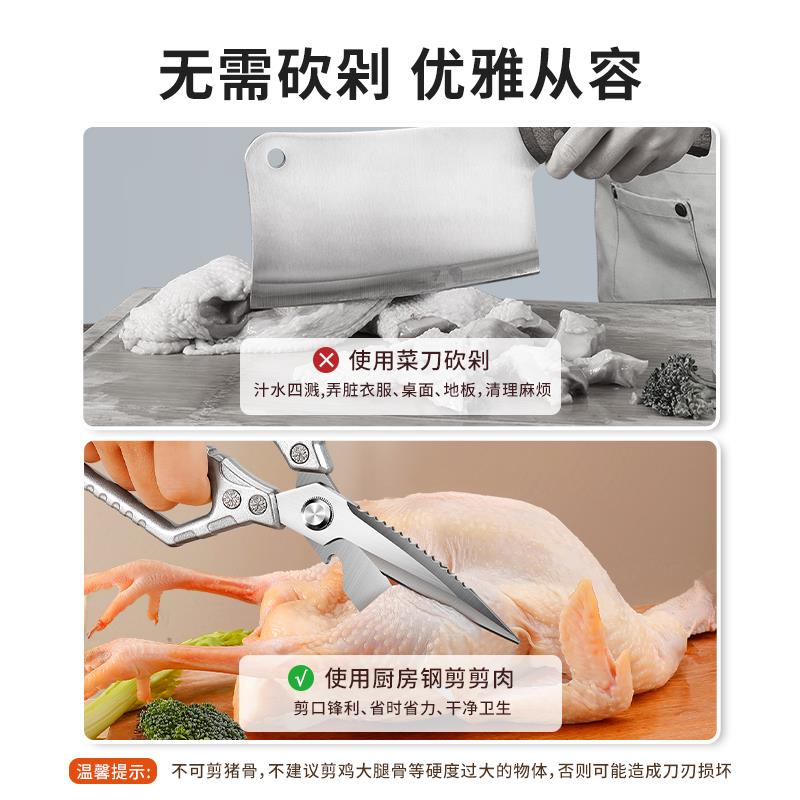 无需砍剁 优雅从容

使用菜刀砍剁
汁水四溅,弄脏衣服、桌面、地板,清理麻烦

使用厨房钢剪剪肉
剪口锋利、省时省力、干净卫生

温馨提示: 不可剪猪骨,不建议剪鸡大腿骨等硬度过大的物体,否则可能造成刀刃损坏