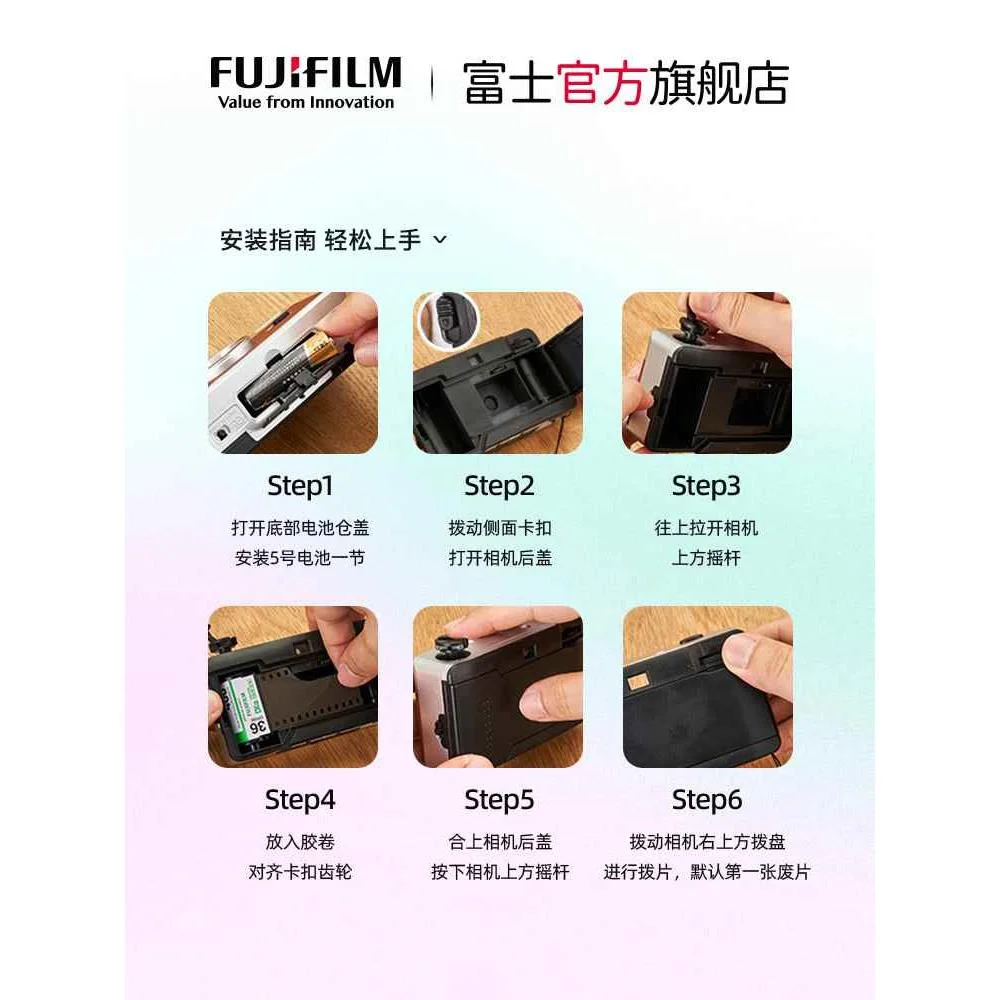 FUJIFILM
Value from Innovation

富士官方旗舰店

安装指南 轻松上手

Step1
打开底部电池仓盖
安装5号电池一节

Step2
拨动侧面卡扣
打开相机后盖

Step3
往上拉开相机
上方摇杆

36

Step4
放入胶卷
对齐卡扣齿轮

Step5
合上相机后盖
按下相机上方摇杆

Step6
拨动相机右上方拨盘
进行拨片，默认第一张废片