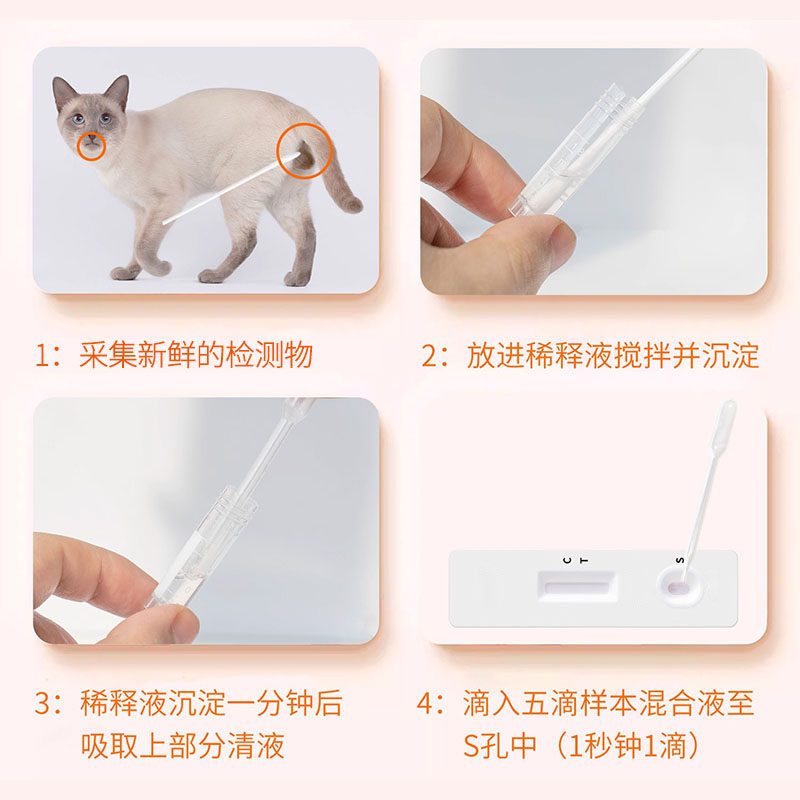 1：采集新鲜的检测物

2：放进稀释液搅拌并沉淀

3：稀释液沉淀一分钟后吸取上部分清液

C T

S

4：滴入五滴样本混合液至S孔中（1秒钟1滴）