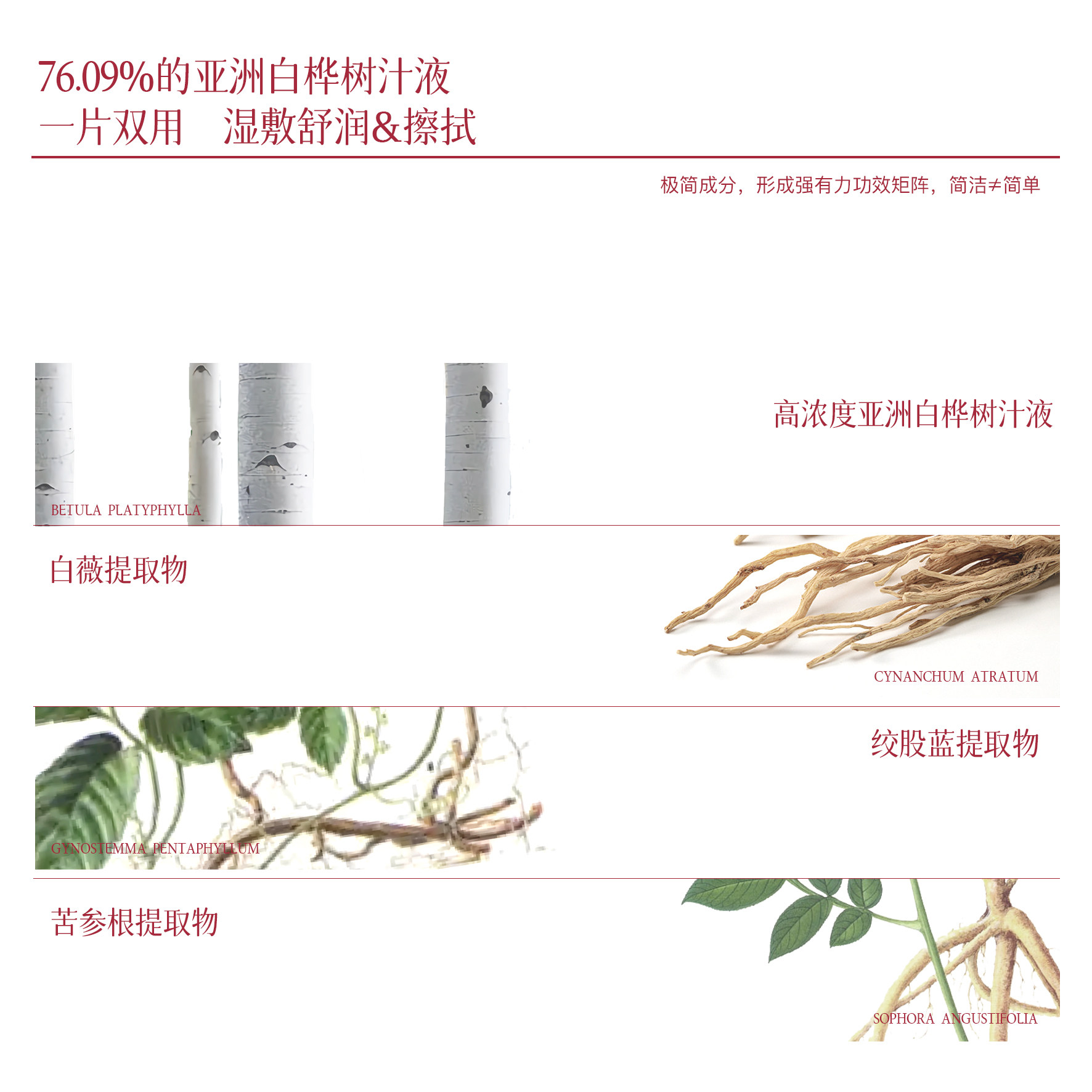 76.09%的亚洲白桦树汁液
一片双用　湿敷舒润&擦拭

极简成分，形成强有力功效矩阵，简洁≠简单

高浓度亚洲白桦树汁液

BETULA PLATYPHYLLA

白薇提取物

CYNANCHUM ATRATUM

绞股蓝提取物

GYNOSTEMMA PENTAPHYLLUM

苦参根提取物

SOPHORA ANGUSTIFOLIA