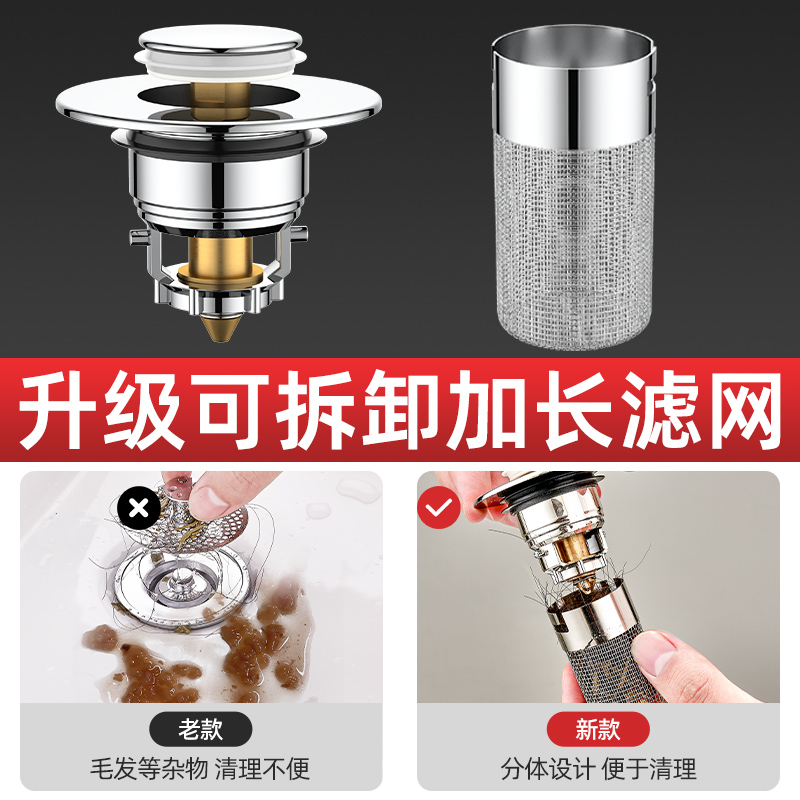 升级可拆卸加长滤网

老款
毛发等杂物 清理不便

新款
分体设计 便于清理