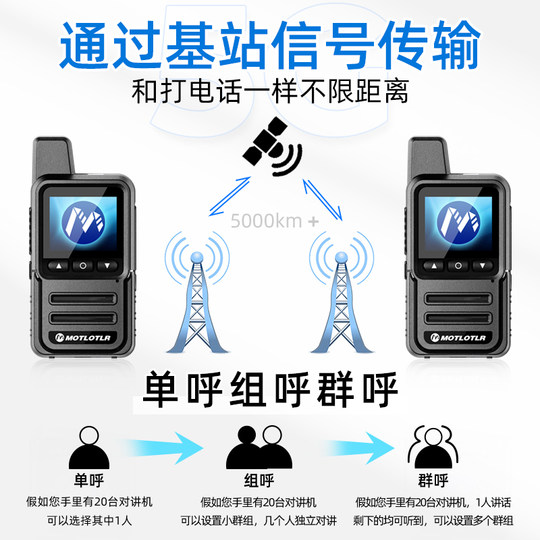 通过基站信号传输
和打电话一样不限距离

5000km +

MOTLOTLR

MOTLOTLR

单呼组呼群呼

单呼
假如您手里有20台对讲机
可以选择其中1人

组呼
假如您手里有20台对讲机
可以设置小群组，几个人独立对讲

群呼
假如您手里有20台对讲机，1人讲话
剩下的均可听到，可以设置多个群组