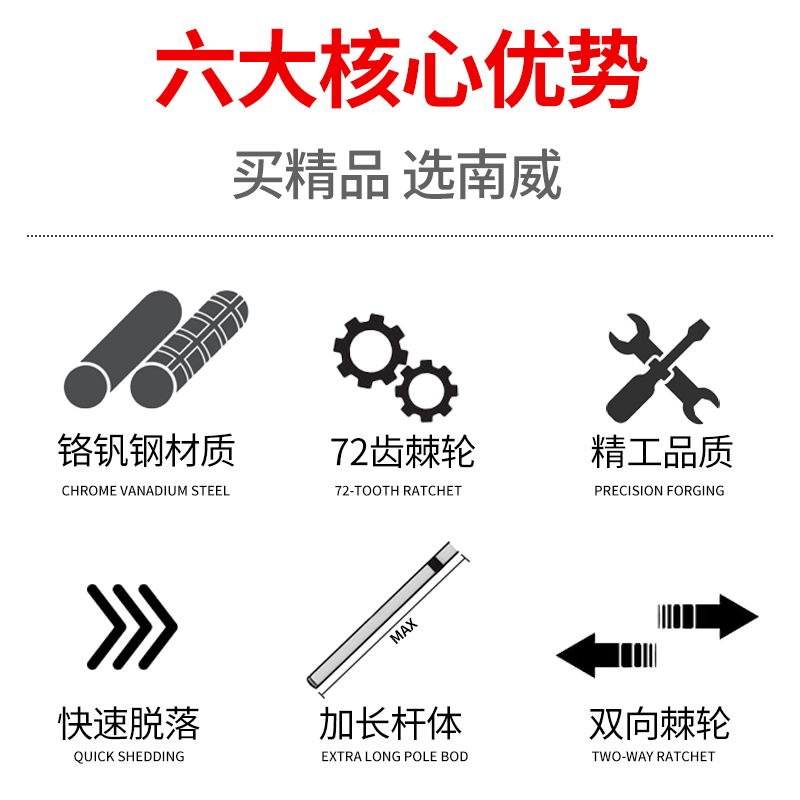 六大核心优势

买精品 选南威

铬钒钢材质
CHROME VANADIUM STEEL

72齿棘轮
72-TOOTH RATCHET

精工品质
PRECISION FORGING

快速脱落
QUICK SHEDDING

MAX

加长杆体
EXTRA LONG POLE BOD

双向棘轮
TWO-WAY RATCHET