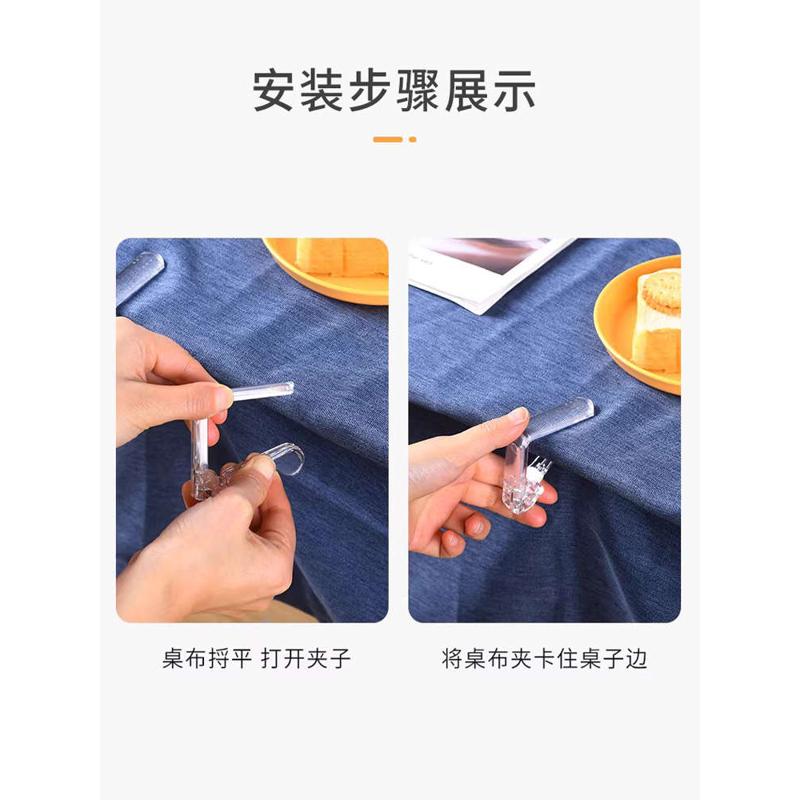 安装步骤展示

桌布捋平 打开夹子

将桌布夹卡住桌子边