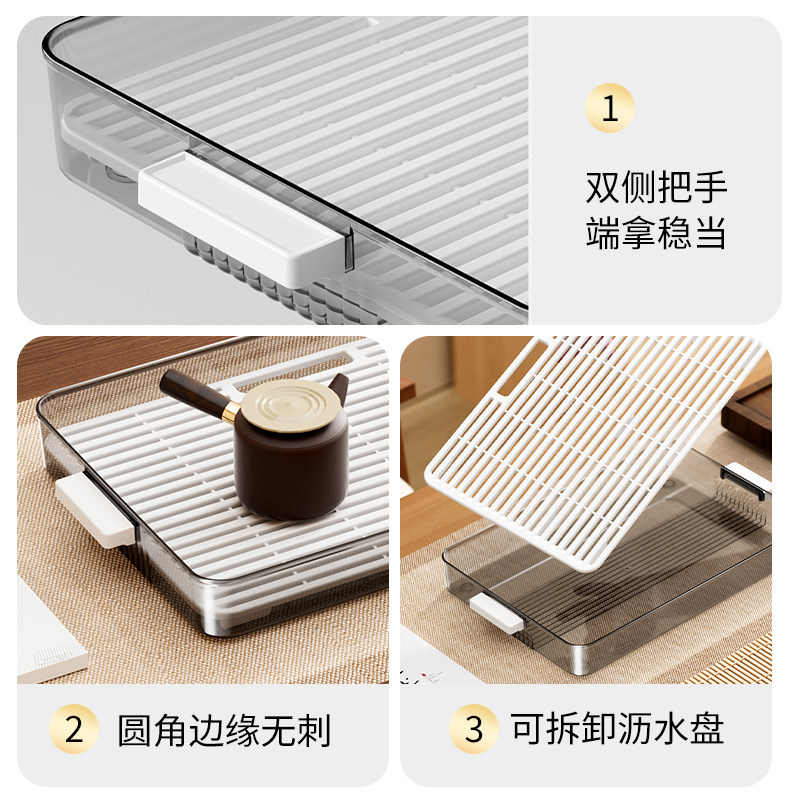 1

双侧把手
端拿稳当

2 圆角边缘无刺

3 可拆卸沥水盘