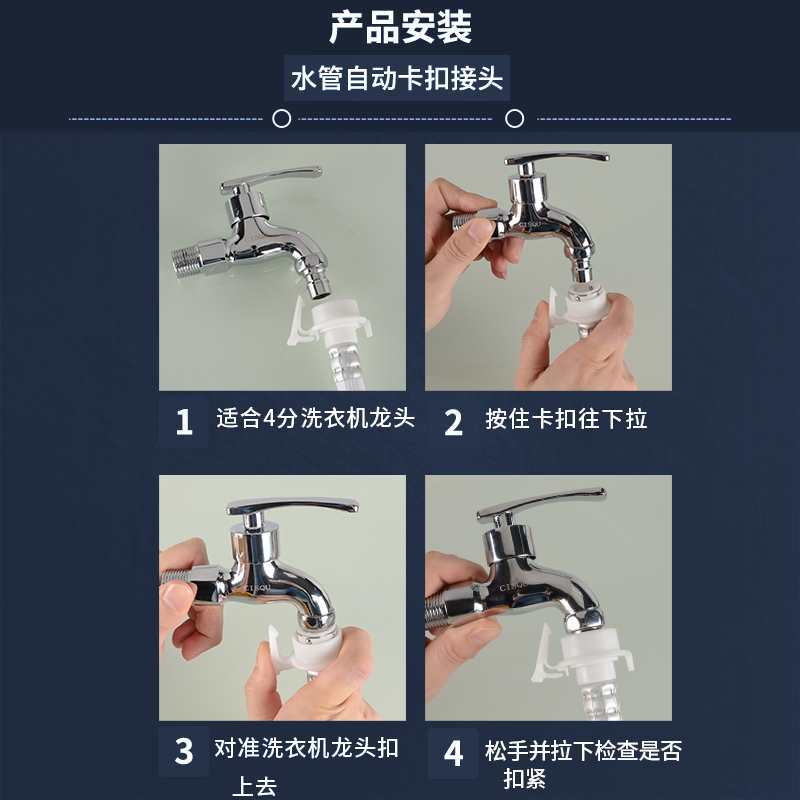 产品安装

水管自动卡扣接头

1 适合4分洗衣机龙头

2 按住卡扣往下拉

3 对准洗衣机龙头扣上去

4 松手并拉下检查是否扣紧