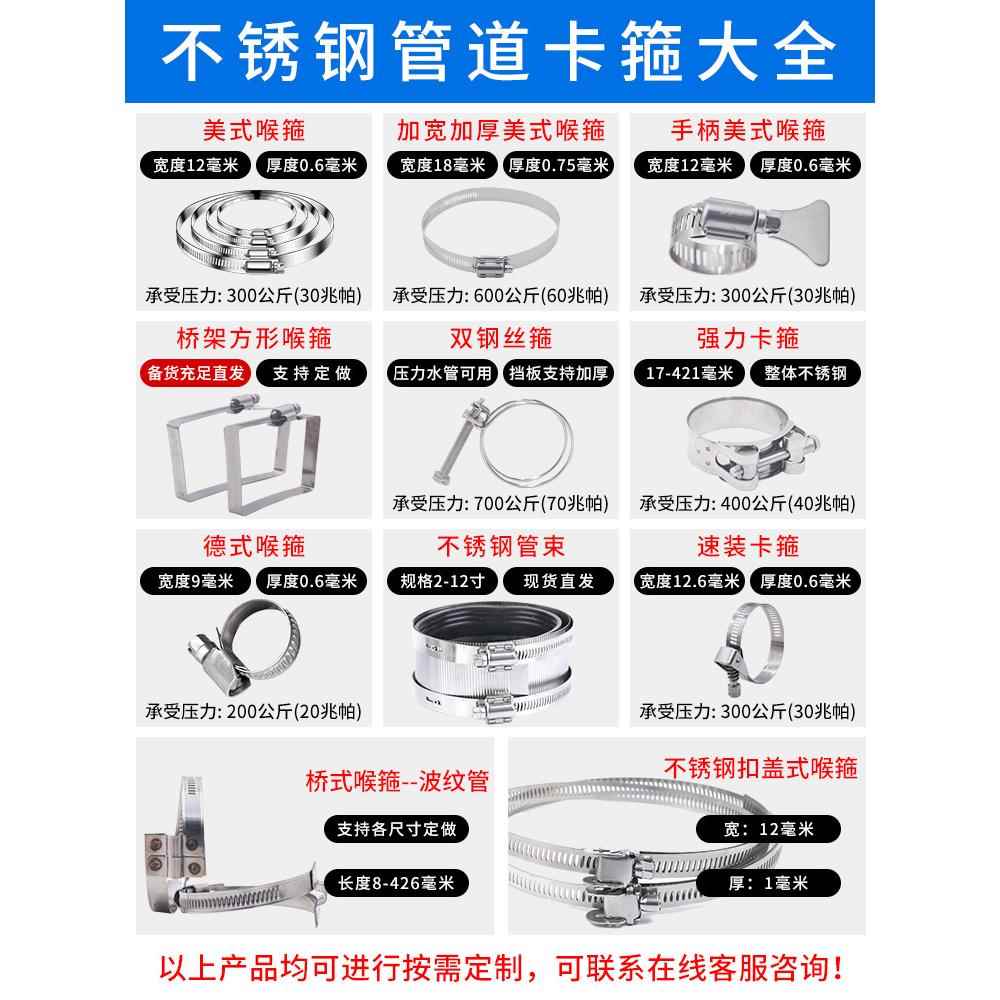 不锈钢管道卡箍大全

美式喉箍
宽度12毫米
厚度0.6毫米
承受压力: 300公斤(30兆帕)

加宽加厚美式喉箍
宽度18毫米
厚度0.75毫米
承受压力: 600公斤(60兆帕)

手柄美式喉箍
宽度12毫米
厚度0.6毫米
承受压力: 300公斤(30兆帕)

桥架方形喉箍
备货充足直发
支持定做

双钢丝箍
压力水管可用
挡板支持加厚
承受压力: 700公斤(70兆帕)

强力卡箍
17-421毫米
整体不锈钢
承受压力: 400公斤(40兆帕)

德式喉箍
宽度9毫米
厚度0.6毫米
承受压力: 200公斤(20兆帕)

不锈钢管束
规格2-12寸
现货直发

速装卡箍
宽度12.6毫米
厚度0.6毫米
承受压力: 300公斤(30兆帕)

桥式喉箍--波纹管
支持各尺寸定做
长度8-426毫米

不锈钢扣盖式喉箍
宽: 12毫米
厚: 1毫米

以上产品均可进行按需定制，可联系在线客服咨询！