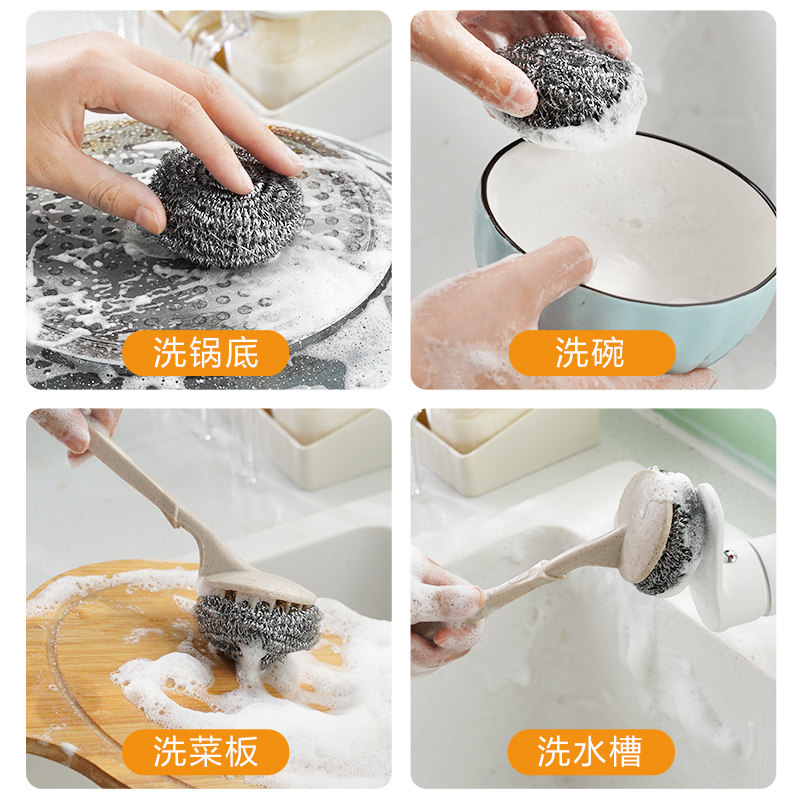 洗锅底

洗碗

洗菜板

洗水槽