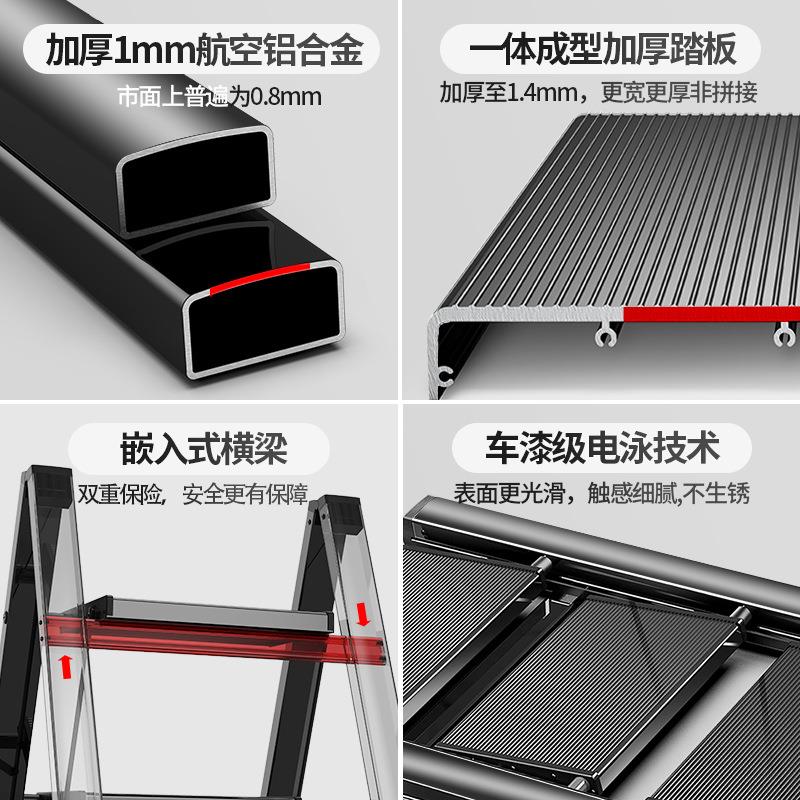 加厚1mm航空铝合金
市面上普遍为0.8mm

一体成型加厚踏板
加厚至1.4mm，更宽更厚非拼接

嵌入式横梁
双重保险，安全更有保障

车漆级电泳技术
表面更光滑，触感细腻,不生锈