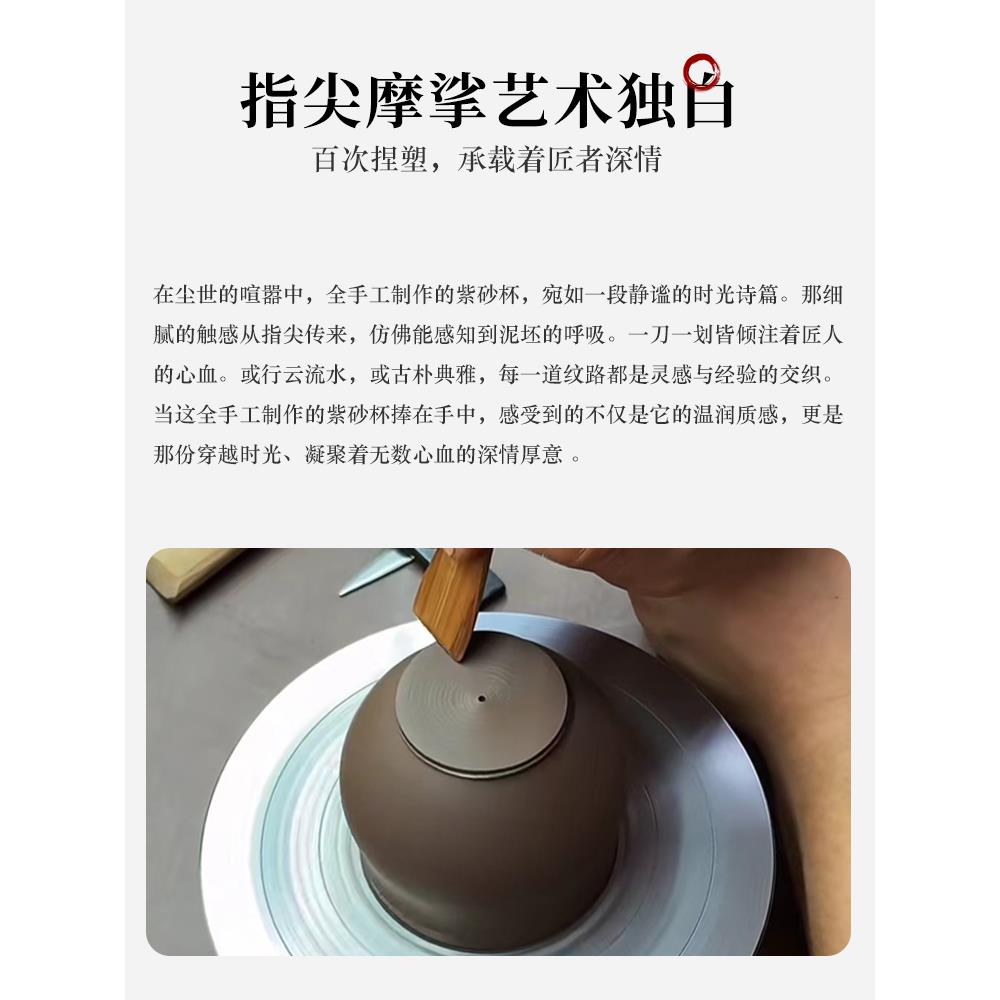 指尖摩挲艺术独白

百次捏塑，承载着匠者深情

在尘世的喧嚣中，全手工制作的紫砂杯，宛如一段静谧的时光诗篇。那细腻的触感从指尖传来，仿佛能感知到泥坯的呼吸。一刀一划皆倾注着匠人的心血。或行云流水，或古朴典雅，每一道纹路都是灵感与经验的交织。当这全手工制作的紫砂杯捧在手中，感受到的不仅是它的温润质感，更是那份穿越时光、凝聚着无数心血的深情厚意 。