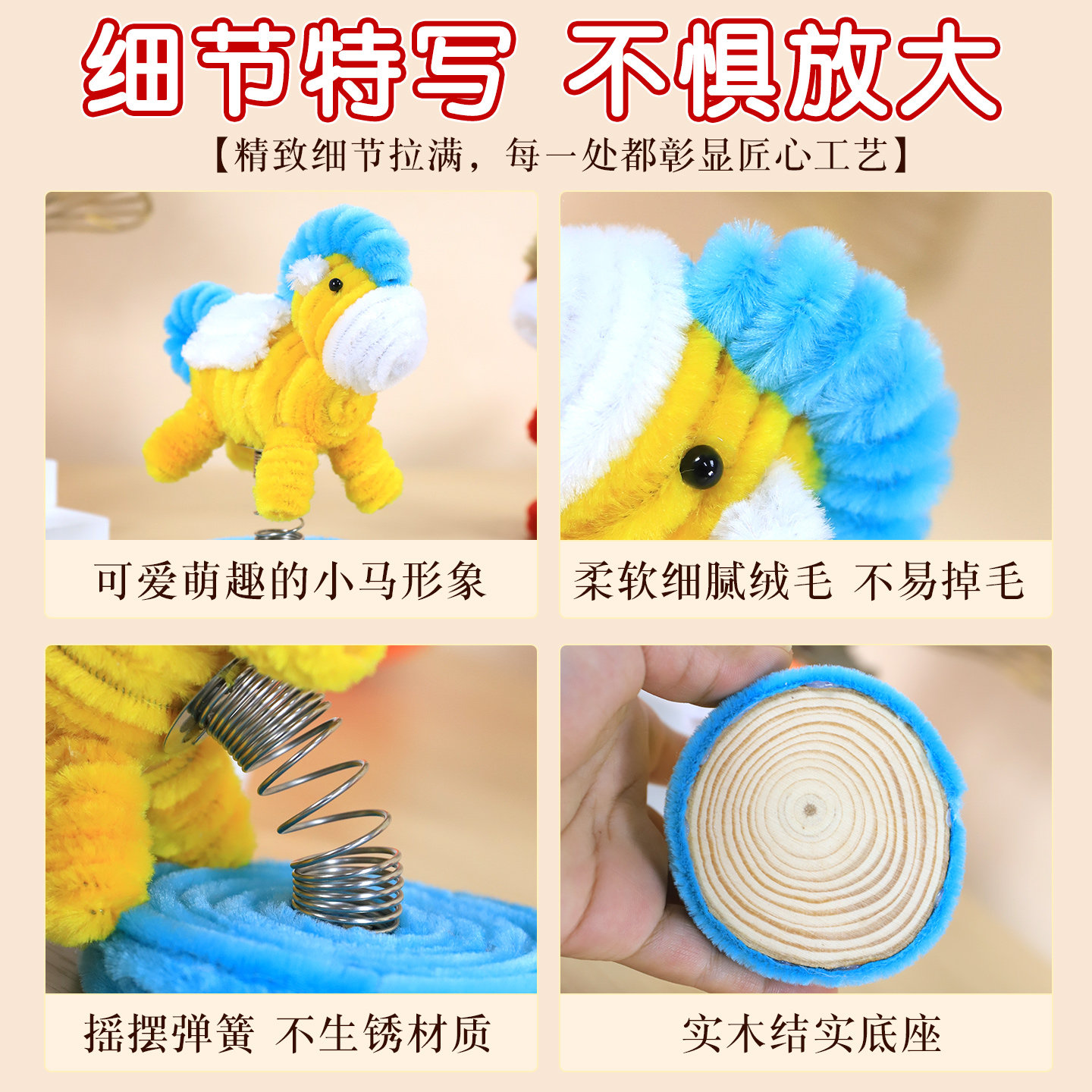 细节特写 不惧放大

【精致细节拉满，每一处都彰显匠心工艺】

可爱萌趣的小马形象

柔软细腻绒毛 不易掉毛

摇摆弹簧 不生锈材质

实木结实底座