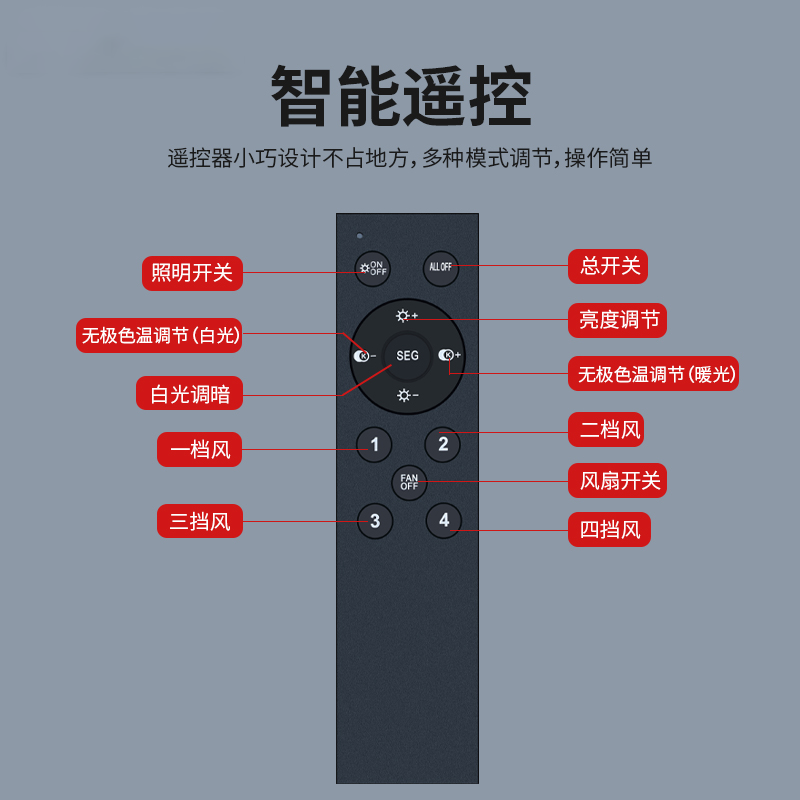 智能遥控

遥控器小巧设计不占地方，多种模式调节，操作简单

照明开关

ON OFF

ALL OFF

总开关

亮度调节

无极色温调节(白光)

K−

SEG

K+

无极色温调节(暖光)

白光调暗

一档风

1

2

二档风

FAN OFF

风扇开关

三挡风

3

4

四挡风