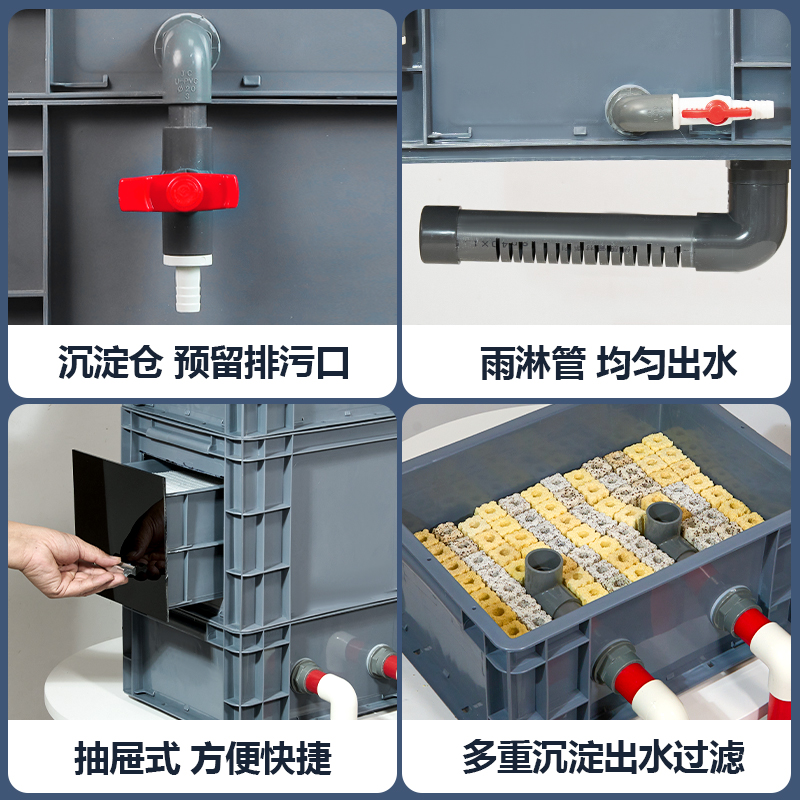 沉淀仓 预留排污口

雨淋管 均匀出水

抽屉式 方便快捷

多重沉淀出水过滤