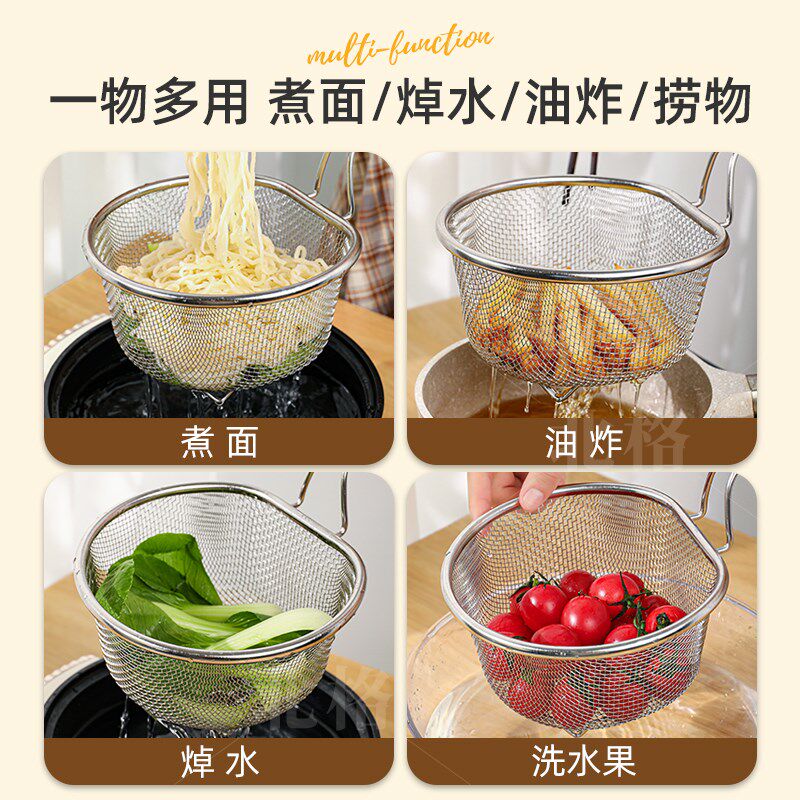 multi-function

一物多用 煮面/焯水/油炸/捞物

煮面

油炸

焯水

洗水果