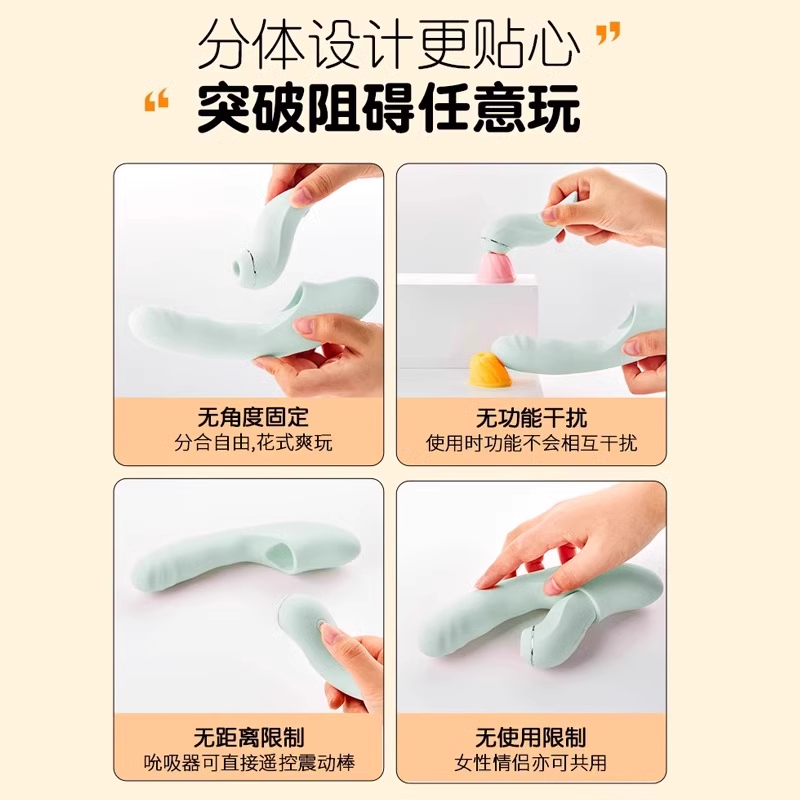 分体设计更贴心 ”
“ 突破阻碍任意玩

无角度固定
分合自由,花式爽玩

无功能干扰
使用时功能不会相互干扰

无距离限制
吮吸器可直接遥控震动棒

无使用限制
女性情侣亦可共用