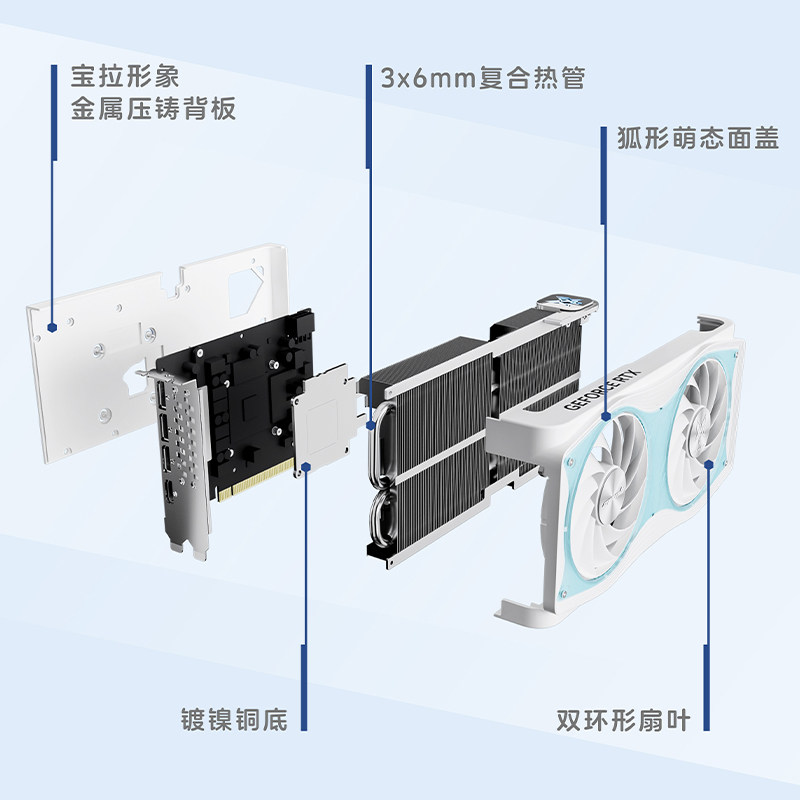 宝拉形象
金属压铸背板

3x6mm复合热管

狐形萌态面盖

GEFORCE RTX

镀镍铜底

双环形扇叶