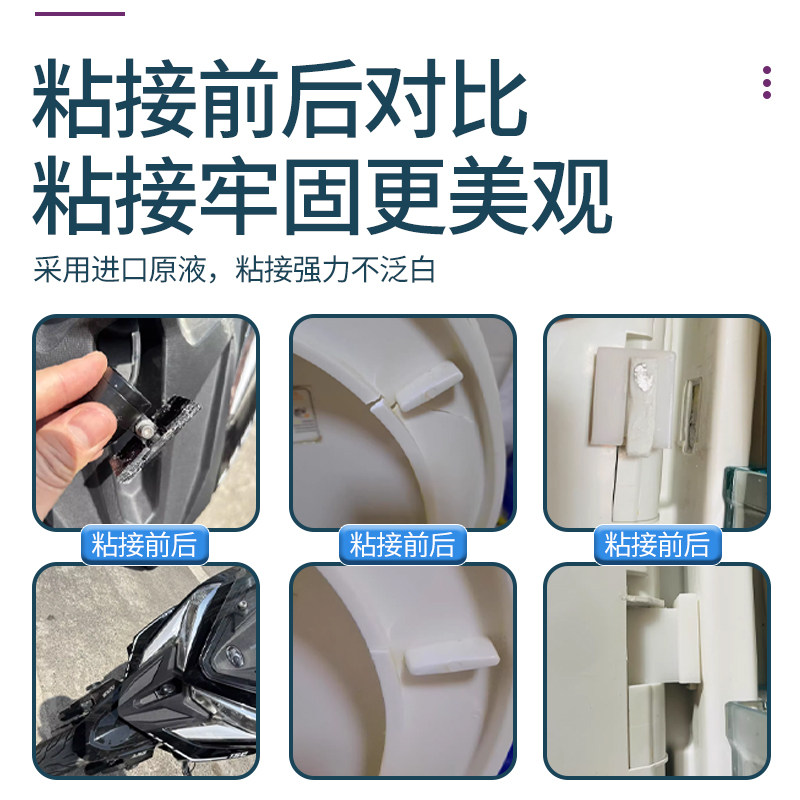 粘接前后对比
粘接牢固更美观

采用进口原液，粘接强力不泛白

粘接前后

粘接前后

粘接前后