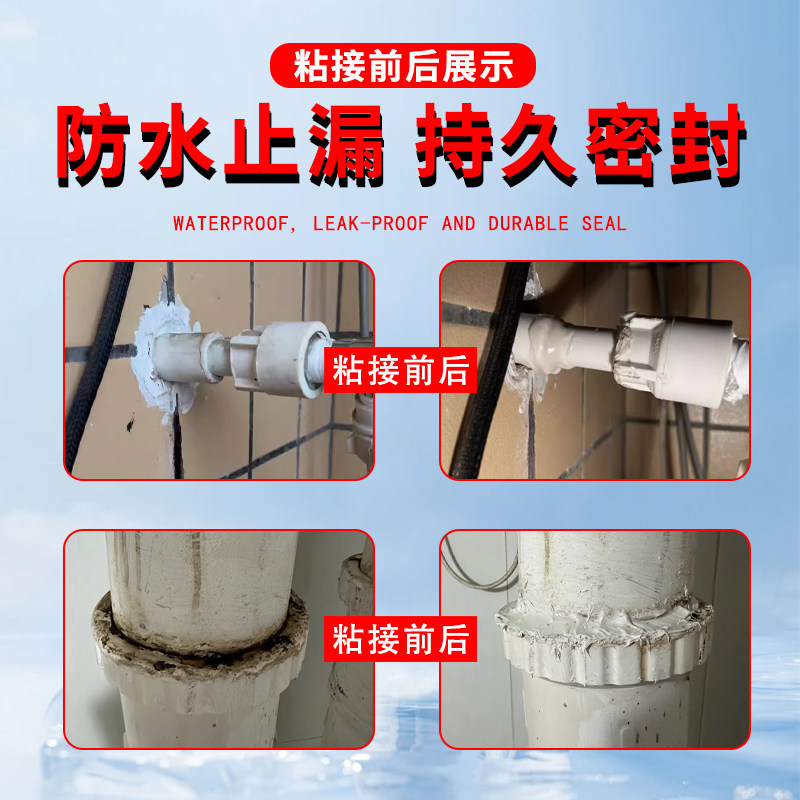 粘接前后展示

防水止漏 持久密封

WATERPROOF, LEAK-PROOF AND DURABLE SEAL

粘接前后

粘接前后