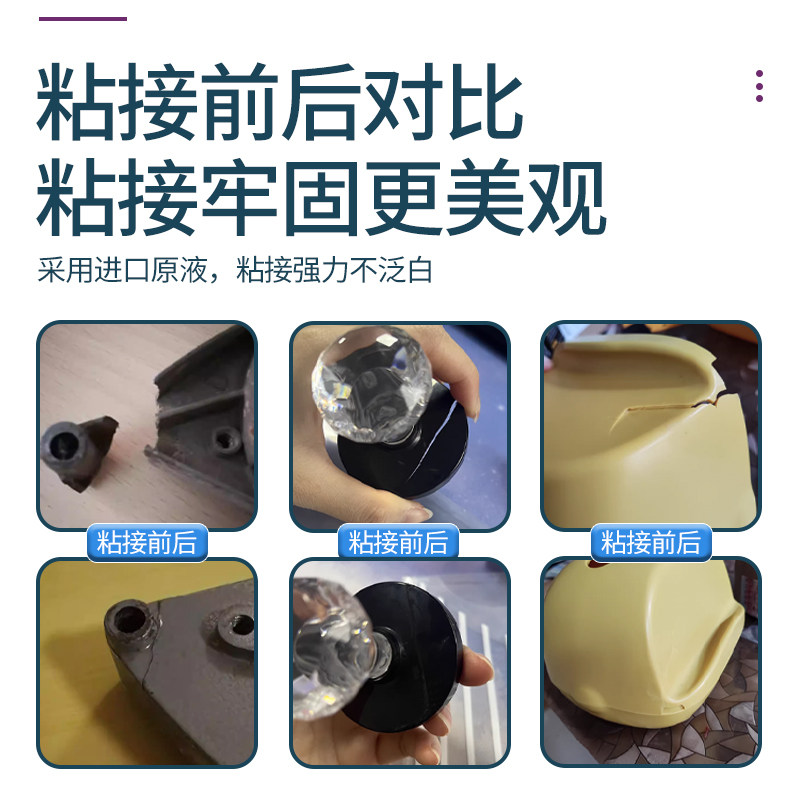 粘接前后对比
粘接牢固更美观

采用进口原液，粘接强力不泛白

粘接前后

粘接前后

粘接前后